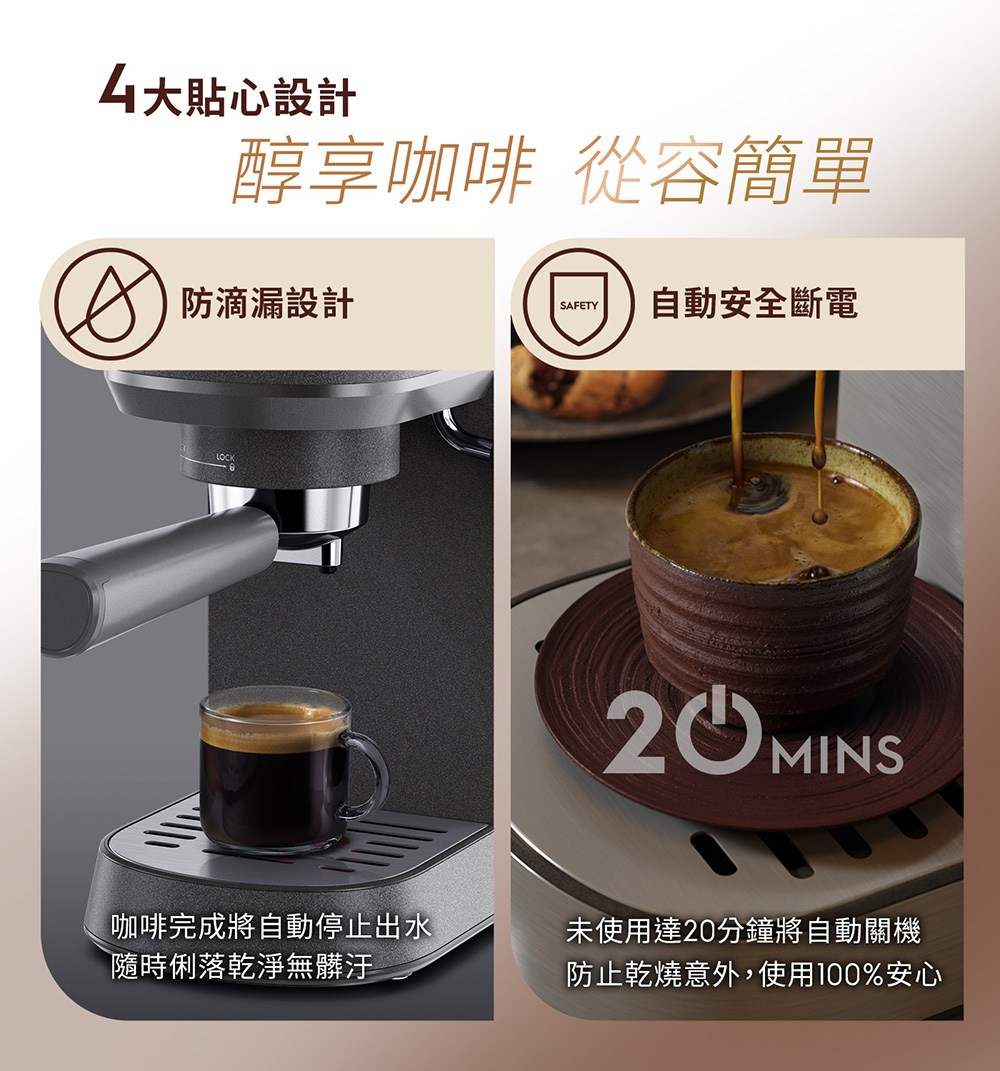 4大貼心設計
醇享咖啡 從容簡單

防滴漏設計

LOCK

咖啡完成將自動停止出水
隨時俐落乾淨無髒汙

SAFETY
自動安全斷電

20 MINS

未使用達20分鐘將自動關機
防止乾燒意外，使用100%安心