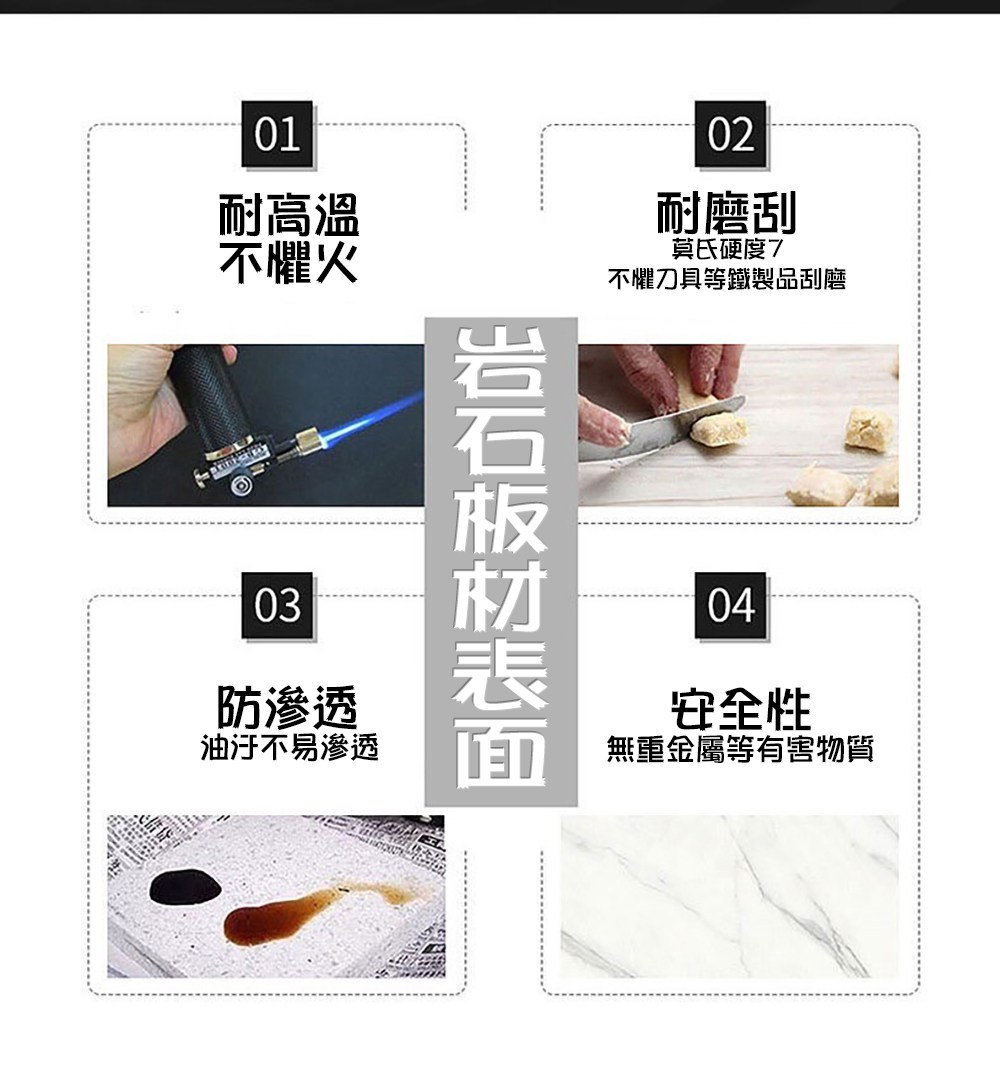 01

耐高溫
不懼火

02

耐磨刮
莫氏硬度7
不懼刀具等鐵製品刮磨

岩石板材表面

03

防滲透
油汙不易滲透

04

安全性
無重金屬等有害物質