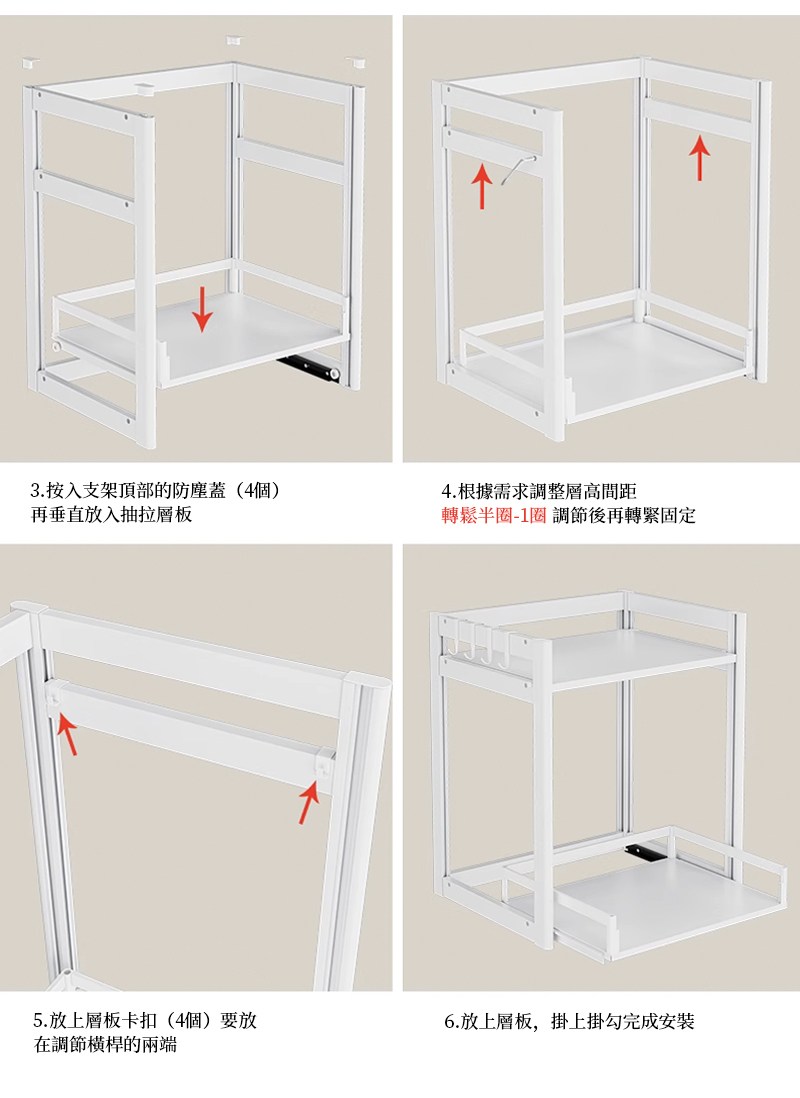 3.按入支架頂部的防塵蓋（4個）
再垂直放入抽拉層板

4.根據需求調整層高間距
轉鬆半圈-1圈 調節後再轉緊固定

5.放上層板卡扣（4個）要放
在調節橫桿的兩端

6.放上層板，掛上掛勾完成安裝