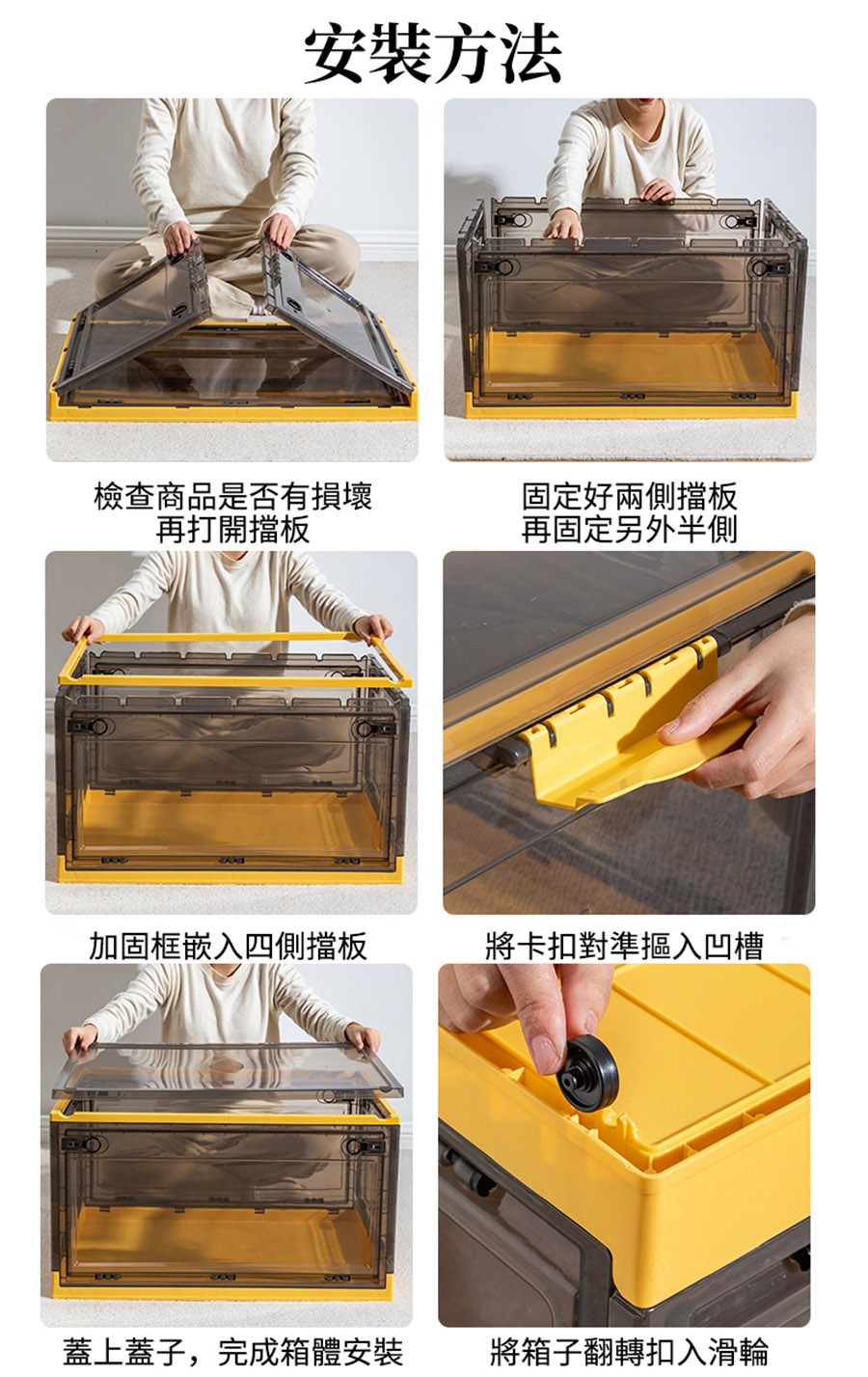 安裝方法

檢查商品是否有損壞
再打開擋板

固定好兩側擋板
再固定另外半側

加固框嵌入四側擋板

將卡扣對準摳入凹槽

蓋上蓋子，完成箱體安裝

將箱子翻轉扣入滑輪