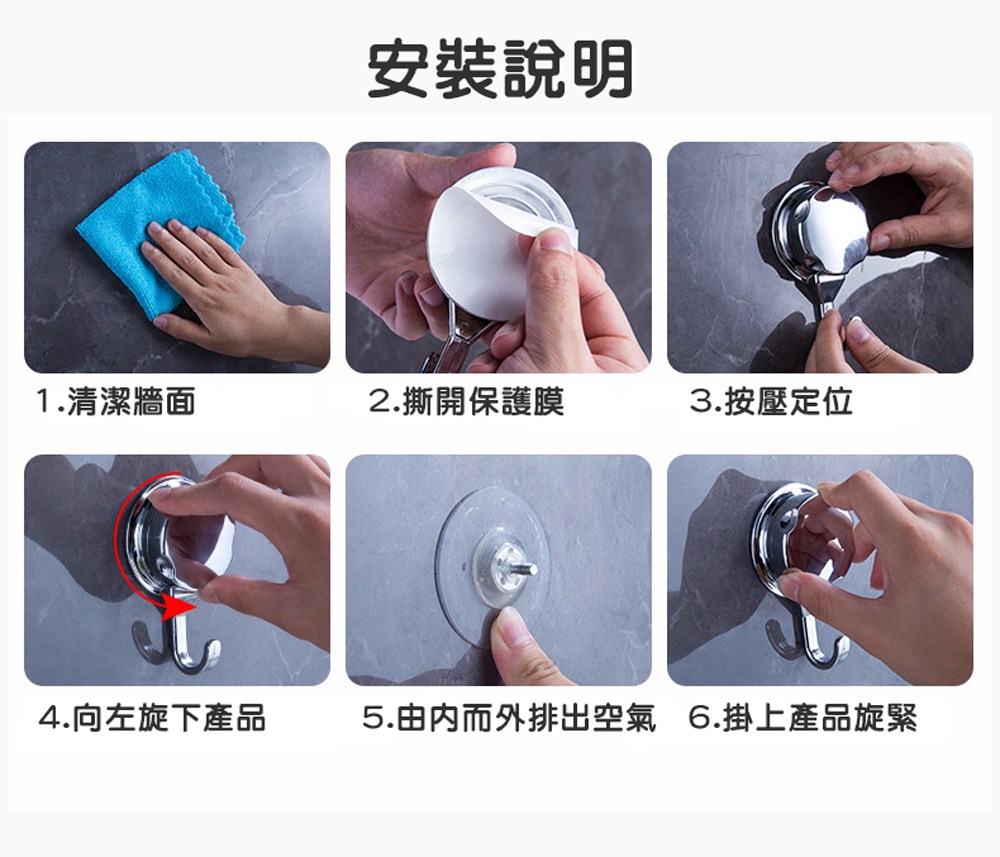 安裝說明

1.清潔牆面

2.撕開保護膜

3.按壓定位

4.向左旋下產品

5.由內而外排出空氣

6.掛上產品旋緊