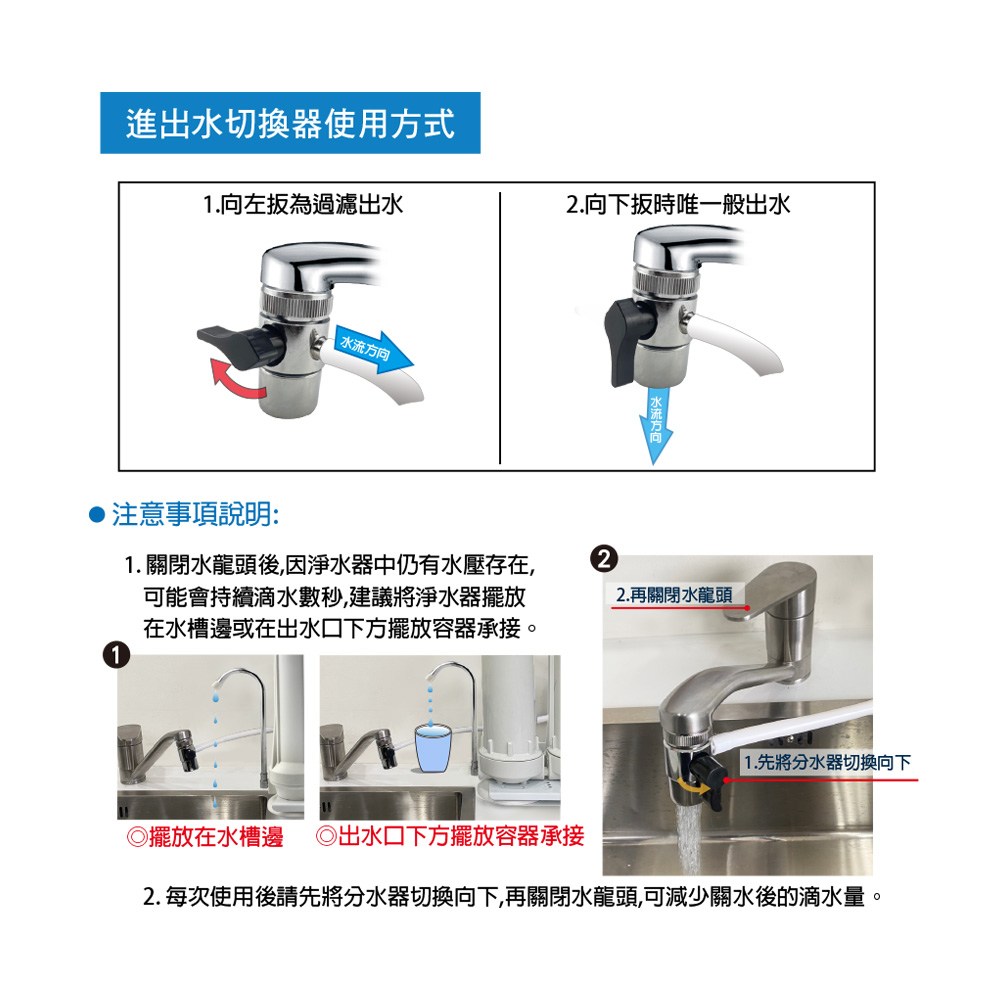 進出水切換器使用方式

1.向左扳為過濾出水

水流方向

2.向下扳時唯一般出水

水流方向

● 注意事項說明:

1. 關閉水龍頭後,因淨水器中仍有水壓存在,可能會持續滴水數秒,建議將淨水器擺放在水槽邊或在出水口下方擺放容器承接。

❶

◎擺放在水槽邊

◎出水口下方擺放容器承接

❷

2.再關閉水龍頭

1.先將分水器切換向下

2. 每次使用後請先將分水器切換向下,再關閉水龍頭,可減少關水後的滴水量。