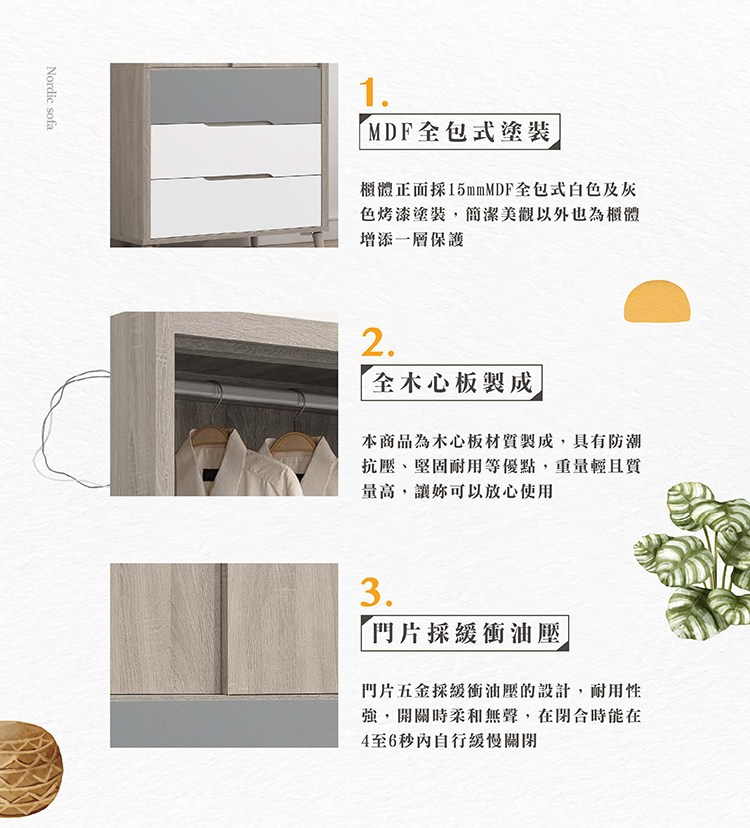 Nordic sofa

1.

MDF全包式塗裝

櫃體正面採15mmMDF全包式白色及灰色烤漆塗裝，簡潔美觀以外也為櫃體增添一層保護

2.

全木心板製成

本商品為木心板材質製成，具有防潮抗壓、堅固耐用等優點，重量輕且質量高，讓妳可以放心使用

3.

門片採緩衝油壓

門片五金採緩衝油壓的設計，耐用性強，開關時柔和無聲，在閉合時能在4至6秒內自行緩慢關閉