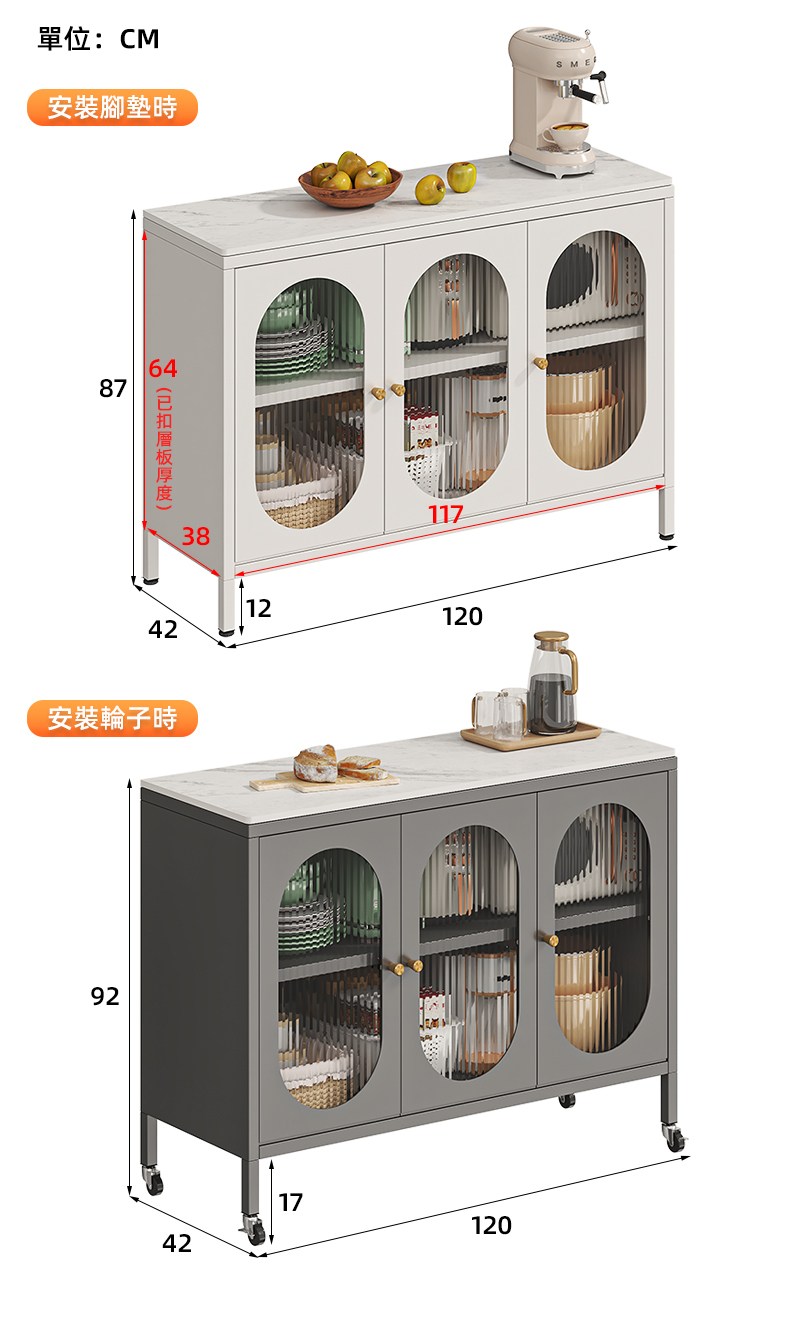 單位：CM

安裝腳墊時

SMEG

87

64
（已扣層板厚度）

38

117

12

42

120

安裝輪子時

92

17

42

120