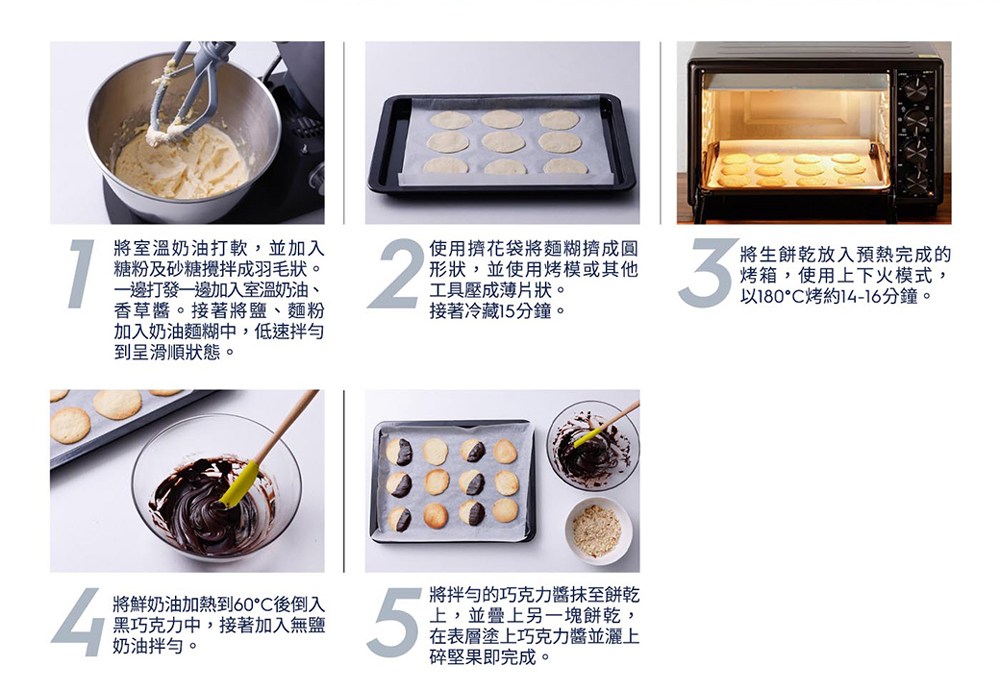 1
將室溫奶油打軟，並加入糖粉及砂糖攪拌成羽毛狀。一邊打發一邊加入室溫奶油、香草醬。接著將鹽、麵粉加入奶油麵糊中，低速拌勻到呈滑順狀態。

2
使用擠花袋將麵糊擠成圓形狀，並使用烤模或其他工具壓成薄片狀。接著冷藏15分鐘。

3
將生餅乾放入預熱完成的烤箱，使用上下火模式，以180°C烤約14-16分鐘。

4
將鮮奶油加熱到60°C後倒入黑巧克力中，接著加入無鹽奶油拌勻。

5
將拌勻的巧克力醬抹至餅乾上，並疊上另一塊餅乾，在表層塗上巧克力醬並灑上碎堅果即完成。