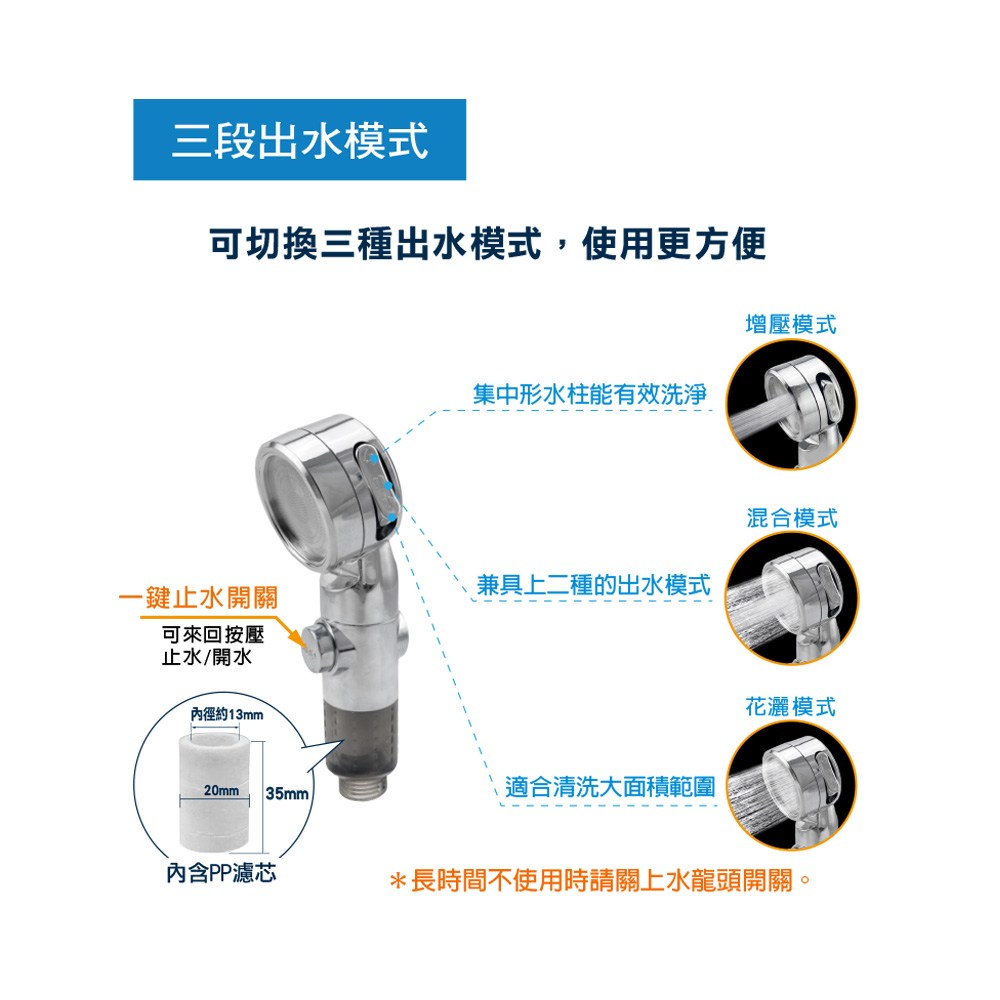 三段出水模式

可切換三種出水模式，使用更方便

增壓模式

集中形水柱能有效洗淨

混合模式

兼具上二種的出水模式

花灑模式

適合清洗大面積範圍

一鍵止水開關

可來回按壓
止水/開水

內徑約13mm

20mm

35mm

內含PP濾芯

＊長時間不使用時請關上水龍頭開關。