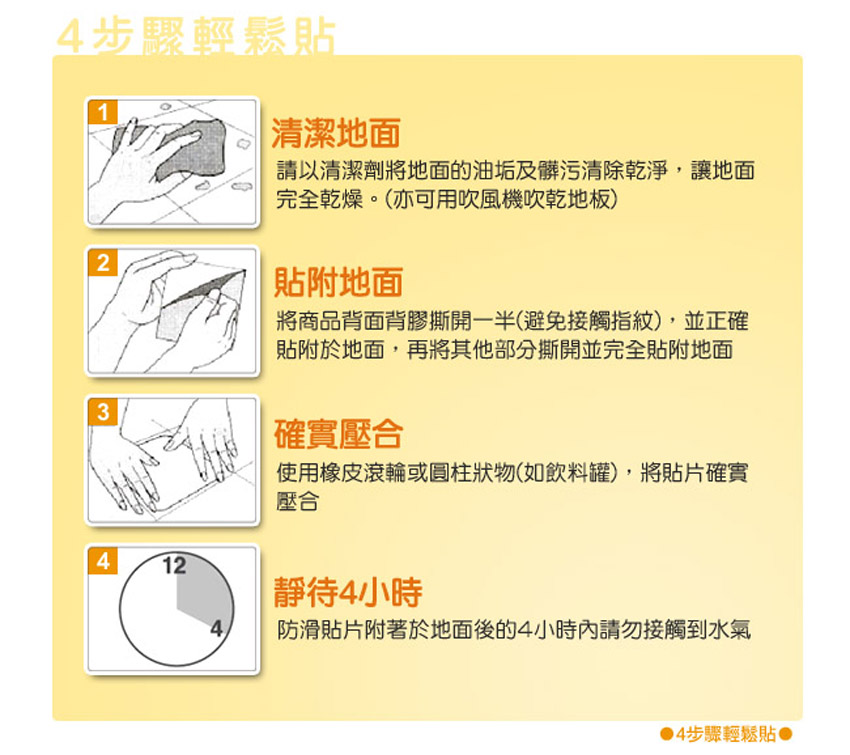 4步驟輕鬆貼

1
清潔地面
請以清潔劑將地面的油垢及髒污清除乾淨，讓地面完全乾燥。(亦可用吹風機吹乾地板)

2
貼附地面
將商品背面背膠撕開一半(避免接觸指紋)，並正確貼附於地面，再將其他部分撕開並完全貼附地面

3
確實壓合
使用橡皮滾輪或圓柱狀物(如飲料罐)，將貼片確實壓合

4
12
4
靜待4小時
防滑貼片附著於地面後的4小時內請勿接觸到水氣

●4步驟輕鬆貼●