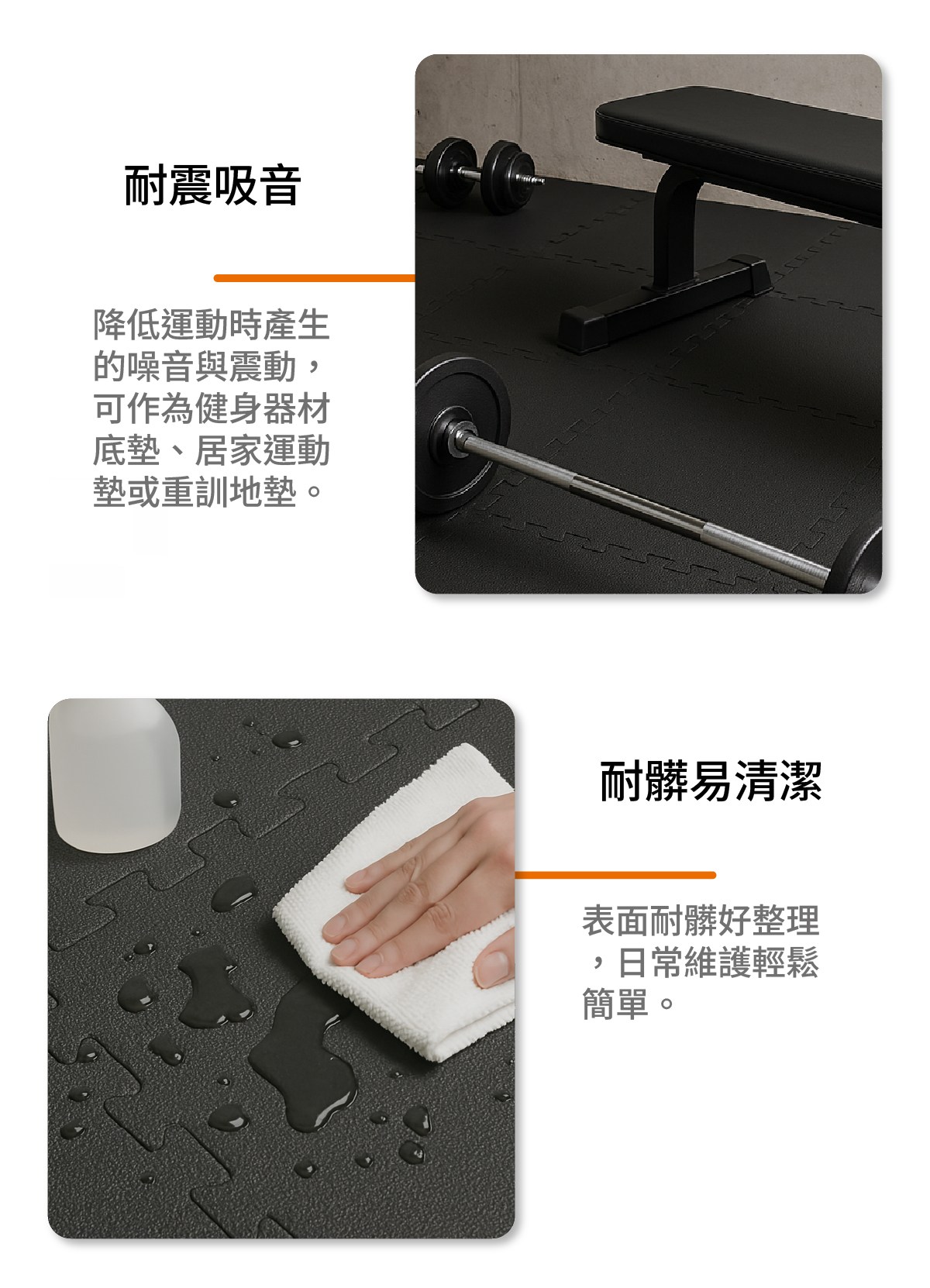 耐震吸音

降低運動時產生的噪音與震動，可作為健身器材底墊、居家運動墊或重訓地墊。

耐髒易清潔

表面耐髒好整理，日常維護輕鬆簡單。