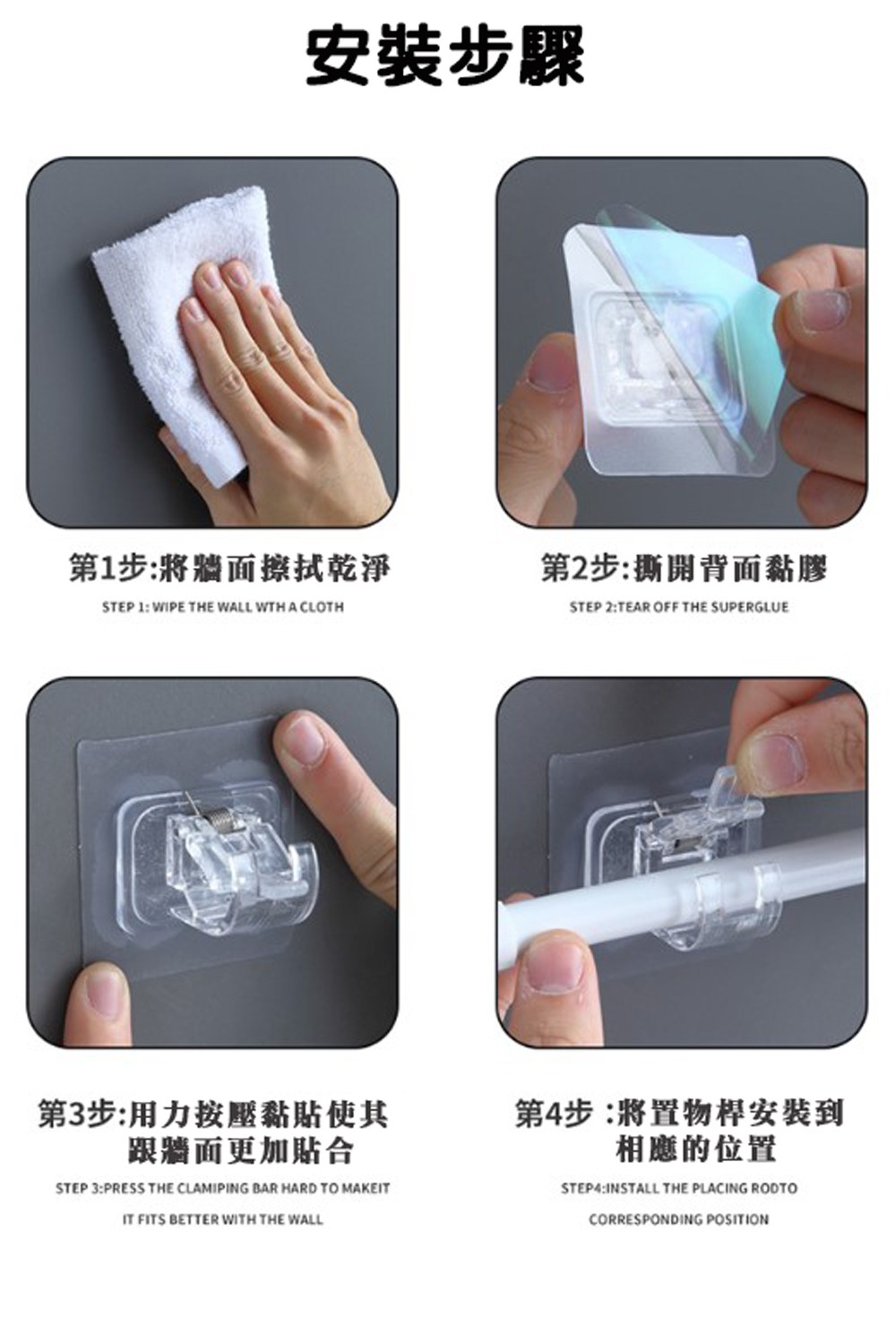 安裝步驟

第1步:將牆面擦拭乾淨

STEP 1: WIPE THE WALL WTH A CLOTH

第2步:撕開背面黏膠

STEP 2:TEAR OFF THE SUPERGLUE

第3步:用力按壓黏貼使其跟牆面更加貼合

STEP 3:PRESS THE CLAMIPING BAR HARD TO MAKEIT IT FITS BETTER WITH THE WALL

第4步 :將置物桿安裝到相應的位置

STEP4:INSTALL THE PLACING RODTO CORRESPONDING POSITION