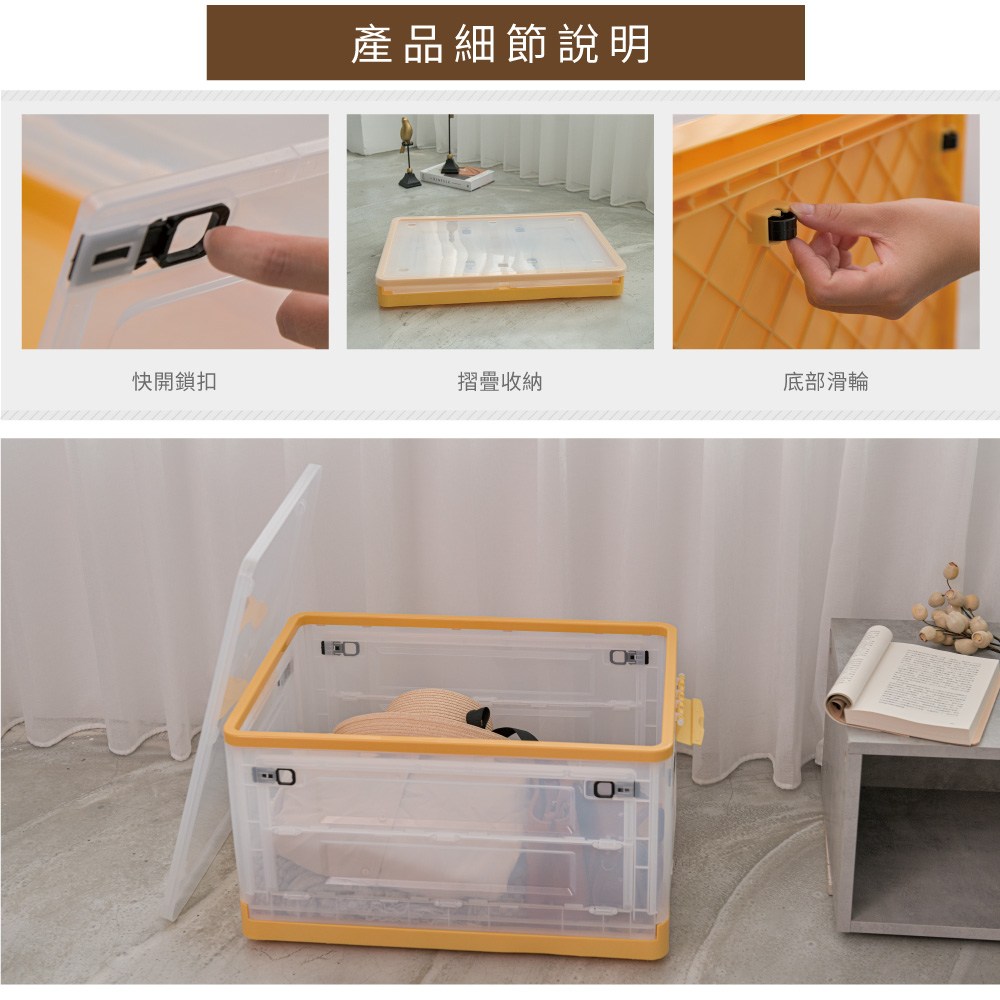 產品細節說明

快開鎖扣

摺疊收納

底部滑輪