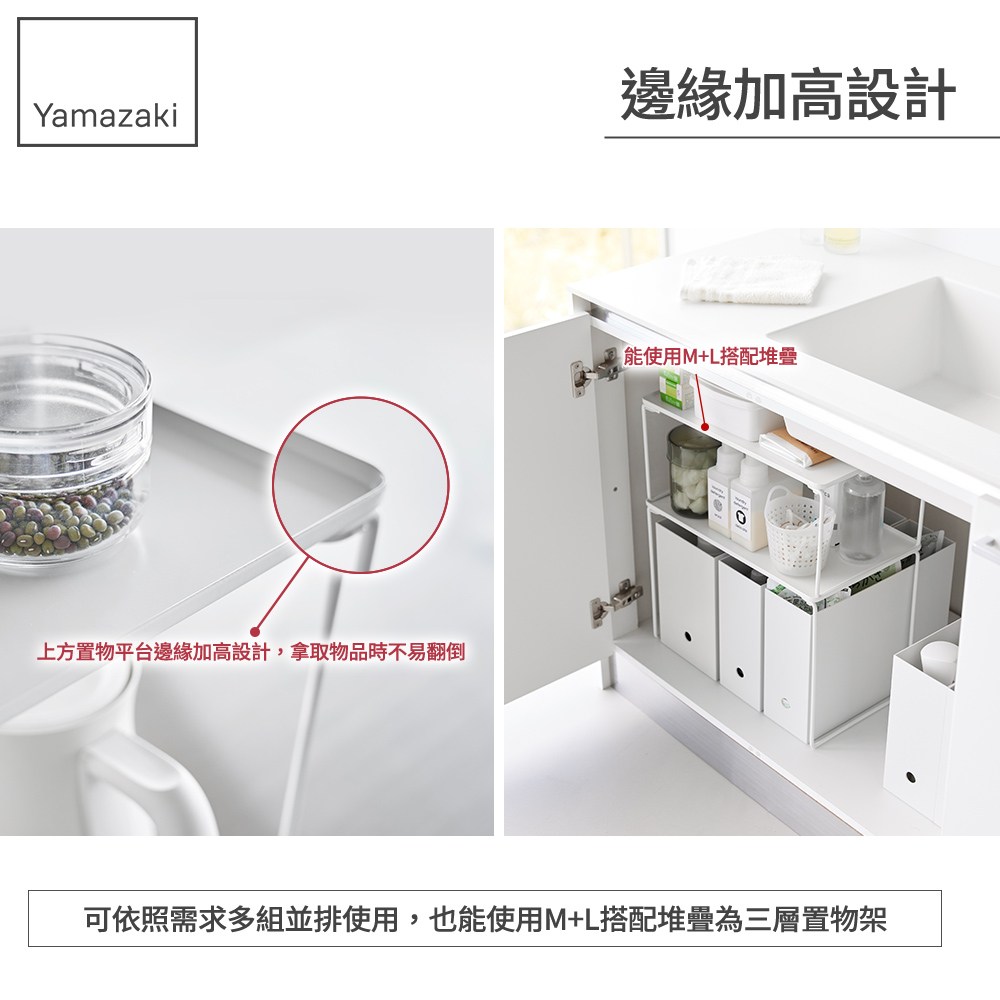 Yamazaki

邊緣加高設計

上方置物平台邊緣加高設計，拿取物品時不易翻倒

能使用M+L搭配堆疊

可依照需求多組並排使用，也能使用M+L搭配堆疊為三層置物架