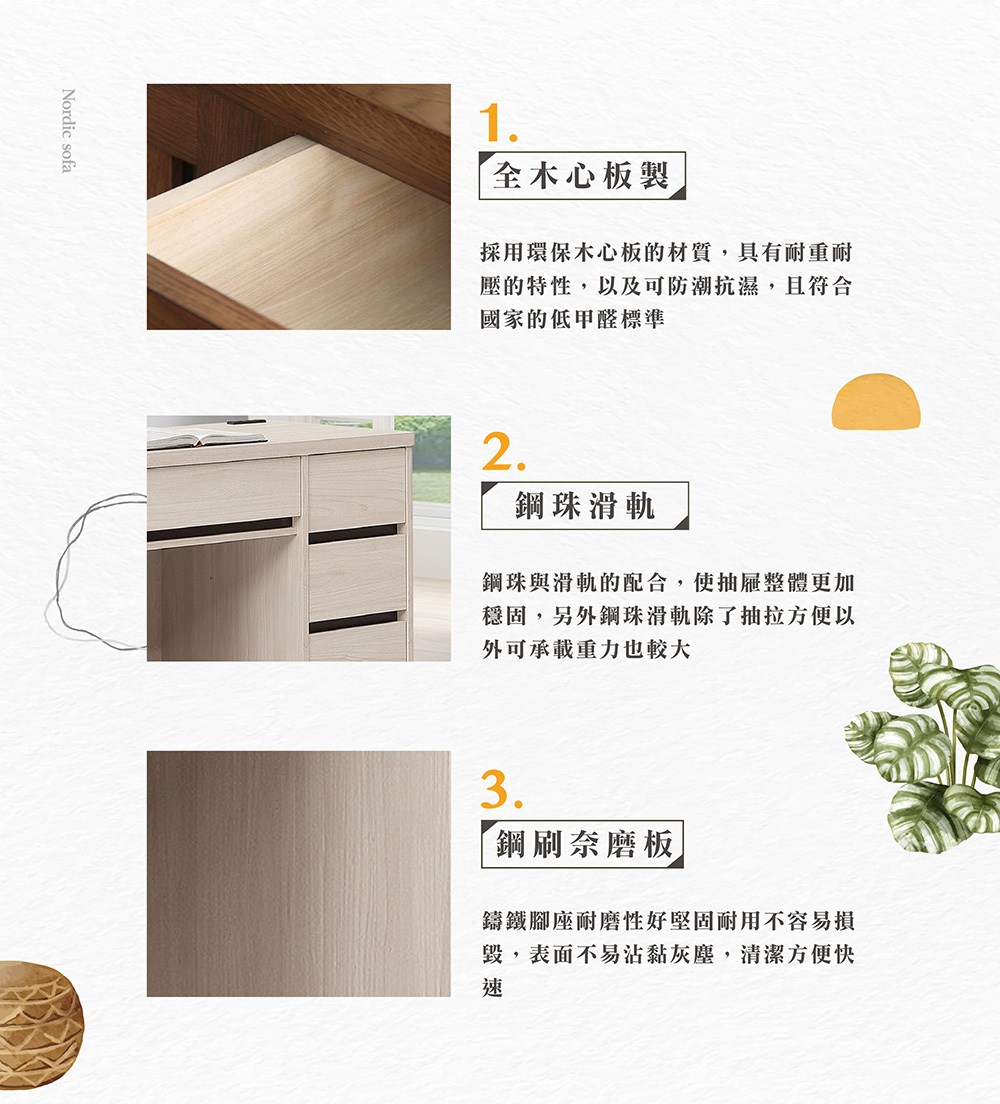 Nordic sofa

1.

全木心板製

採用環保木心板的材質，具有耐重耐壓的特性，以及可防潮抗濕，且符合國家的低甲醛標準

2.

鋼珠滑軌

鋼珠與滑軌的配合，使抽屜整體更加穩固，另外鋼珠滑軌除了抽拉方便以外可承載重力也較大

3.

鋼刷奈磨板

鑄鐵腳座耐磨性好堅固耐用不容易損毀，表面不易沾黏灰塵，清潔方便快速