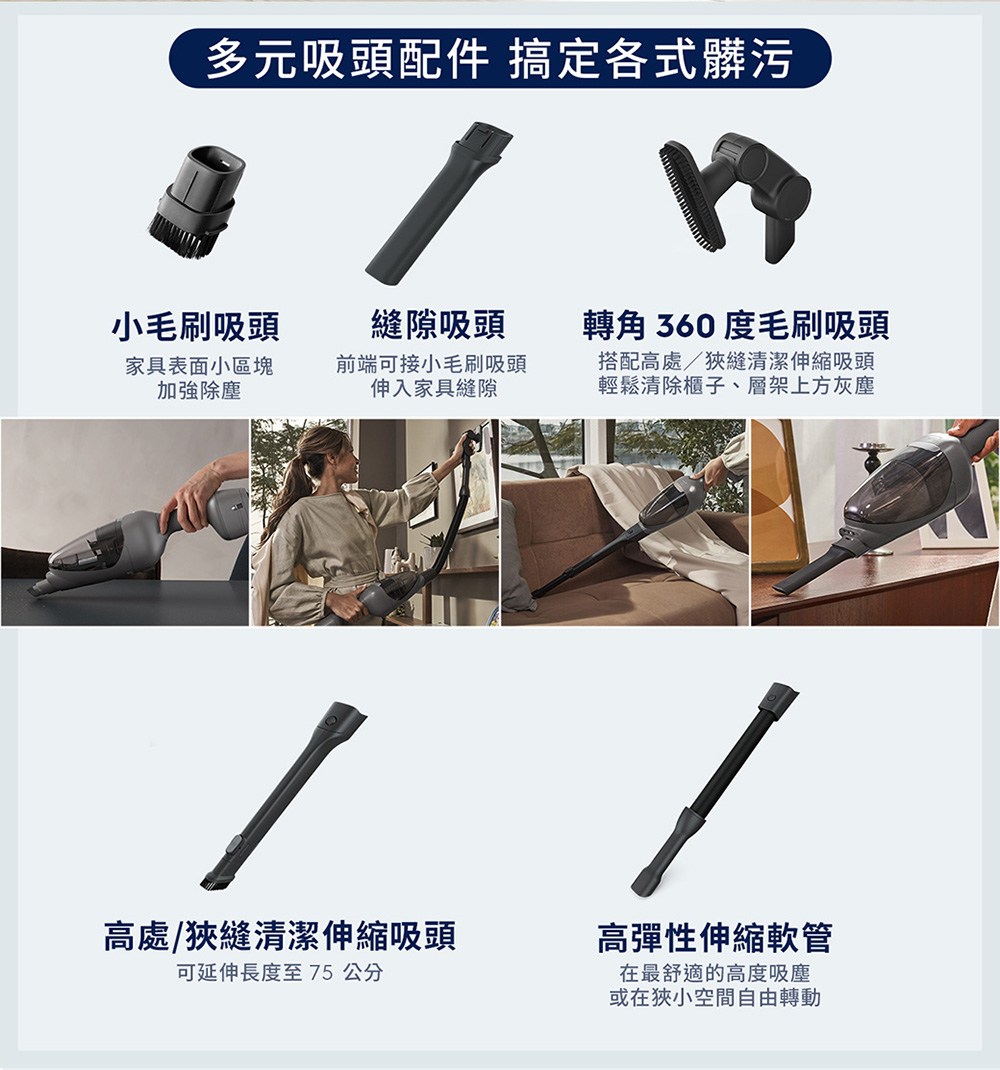 多元吸頭配件 搞定各式髒污

小毛刷吸頭
家具表面小區塊
加強除塵

縫隙吸頭
前端可接小毛刷吸頭
伸入家具縫隙

轉角 360 度毛刷吸頭
搭配高處／狹縫清潔伸縮吸頭
輕鬆清除櫃子、層架上方灰塵

高處/狹縫清潔伸縮吸頭
可延伸長度至 75 公分

高彈性伸縮軟管
在最舒適的高度吸塵
或在狹小空間自由轉動