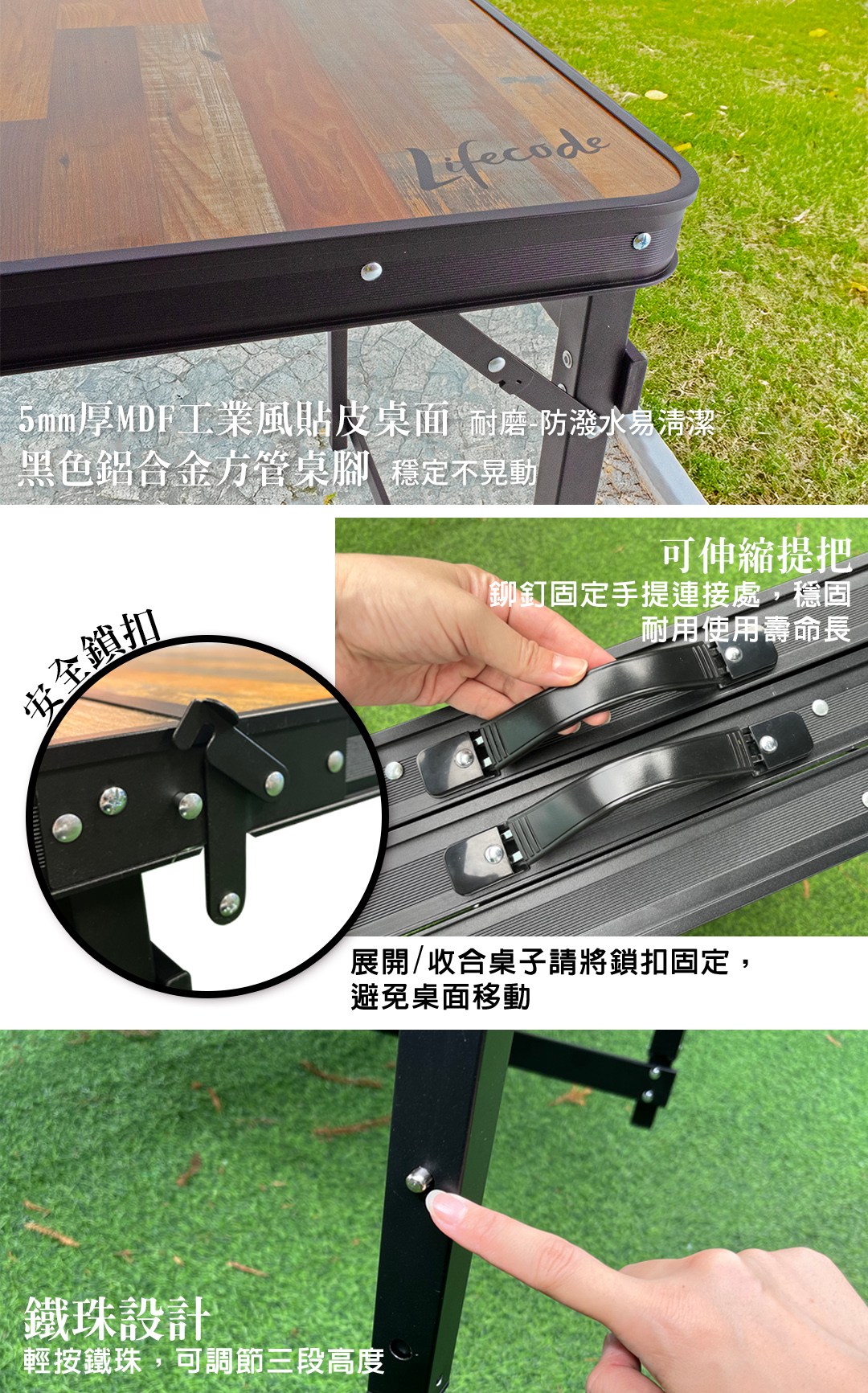 Lifecode

5mm厚MDF工業風貼皮桌面 耐磨-防潑水易清潔
黑色鋁合金方管桌腳 穩定不晃動

安全鎖扣

可伸縮提把
鉚釘固定手提連接處，穩固耐用使用壽命長

展開/收合桌子請將鎖扣固定，避免桌面移動

鐵珠設計
輕按鐵珠，可調節三段高度