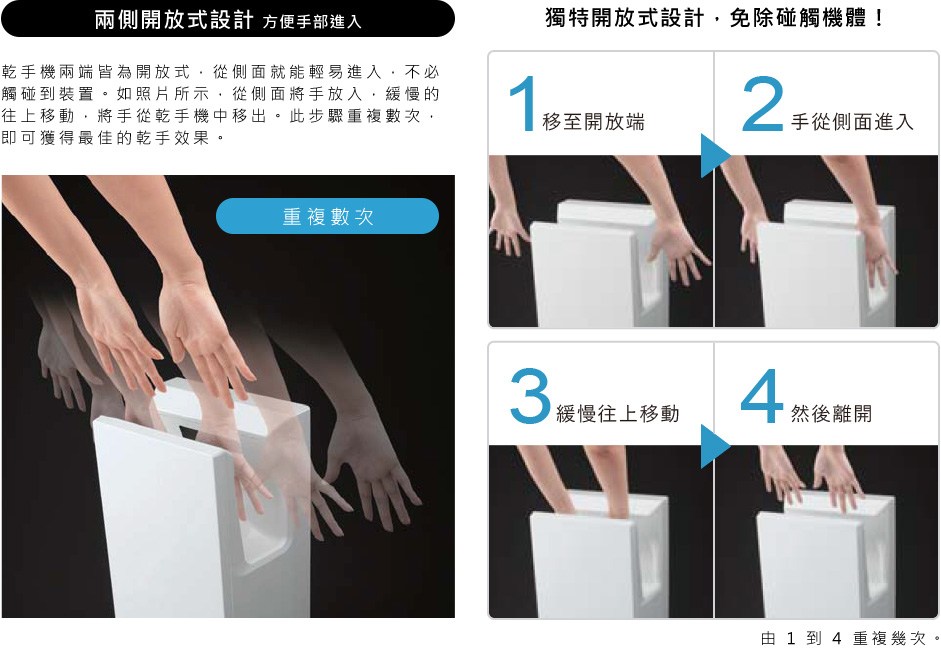 兩側開放式設計 方便手部進入

乾手機兩端皆為開放式，從側面就能輕易進入，不必觸碰到裝置。如照片所示，從側面將手放入，緩慢的往上移動，將手從乾手機中移出。此步驟重複數次，即可獲得最佳的乾手效果。

重複數次

獨特開放式設計，免除碰觸機體！

1 移至開放端

2 手從側面進入

3 緩慢往上移動

4 然後離開

由 1 到 4 重複幾次。