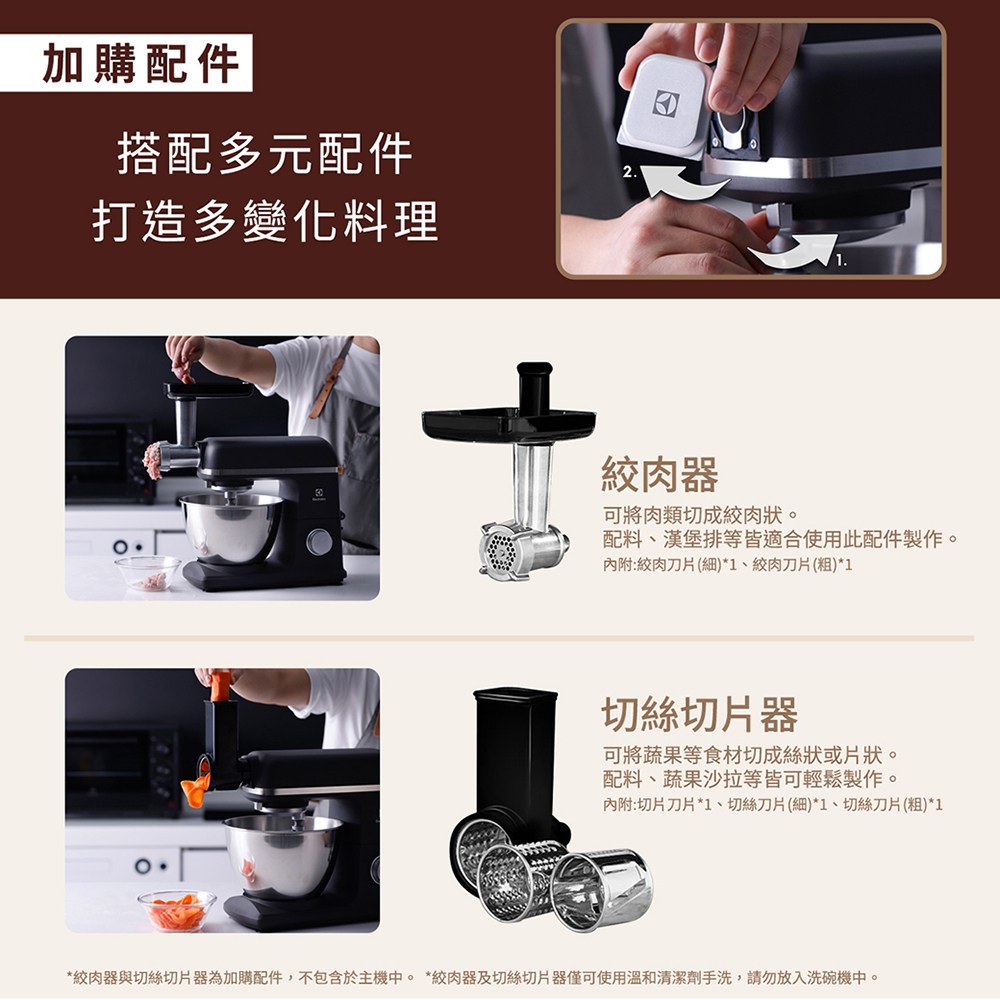 加購配件

搭配多元配件
打造多變化料理

2.
1.

絞肉器
可將肉類切成絞肉狀。
配料、漢堡排等皆適合使用此配件製作。
內附:絞肉刀片(細)*1、絞肉刀片(粗)*1

切絲切片器
可將蔬果等食材切成絲狀或片狀。
配料、蔬果沙拉等皆可輕鬆製作。
內附:切片刀片*1、切絲刀片(細)*1、切絲刀片(粗)*1

*絞肉器與切絲切片器為加購配件，不包含於主機中。 *絞肉器及切絲切片器僅可使用溫和清潔劑手洗，請勿放入洗碗機中。