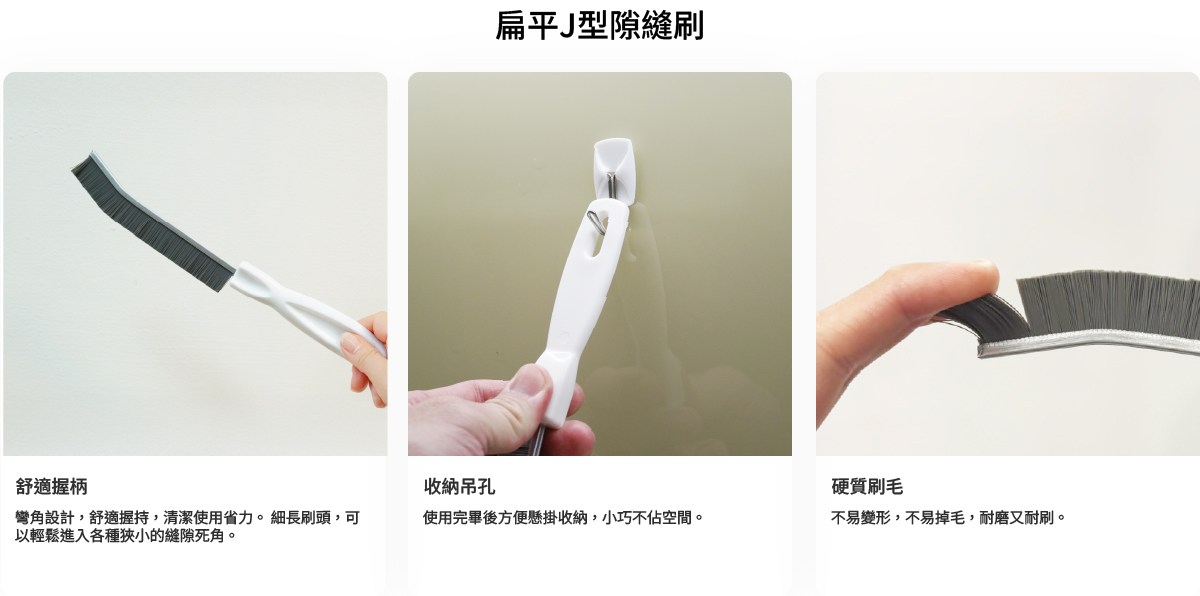 扁平J型隙縫刷

舒適握柄

彎角設計，舒適握持，清潔使用省力。 細長刷頭，可以輕鬆進入各種狹小的縫隙死角。

收納吊孔

使用完畢後方便懸掛收納，小巧不佔空間。

硬質刷毛

不易變形，不易掉毛，耐磨又耐刷。