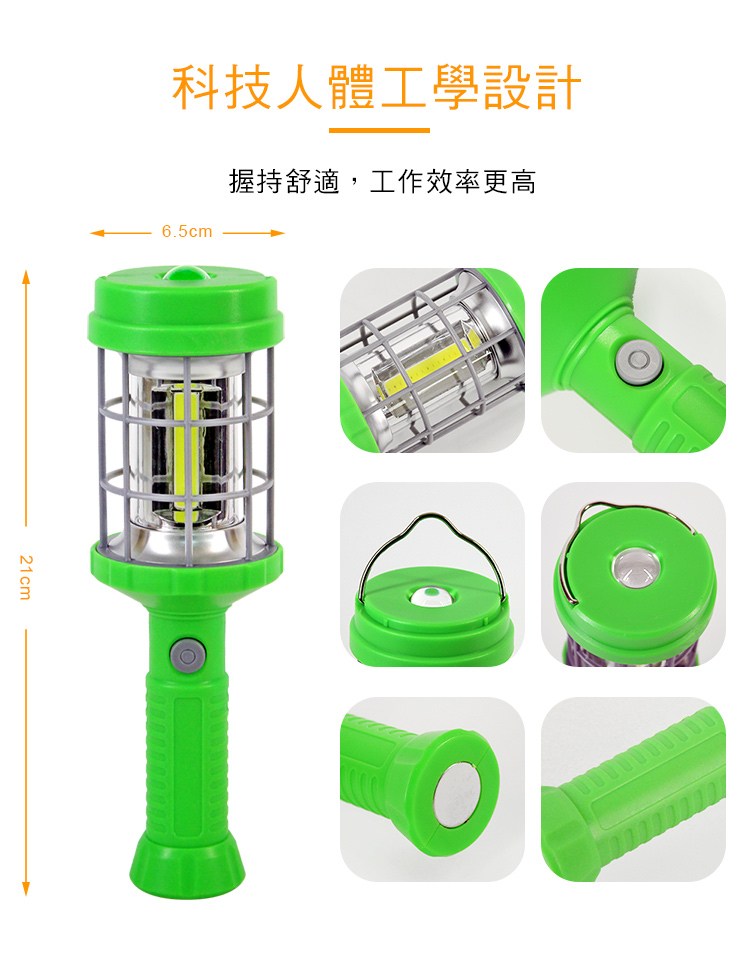 科技人體工學設計

握持舒適，工作效率更高

6.5cm

21cm