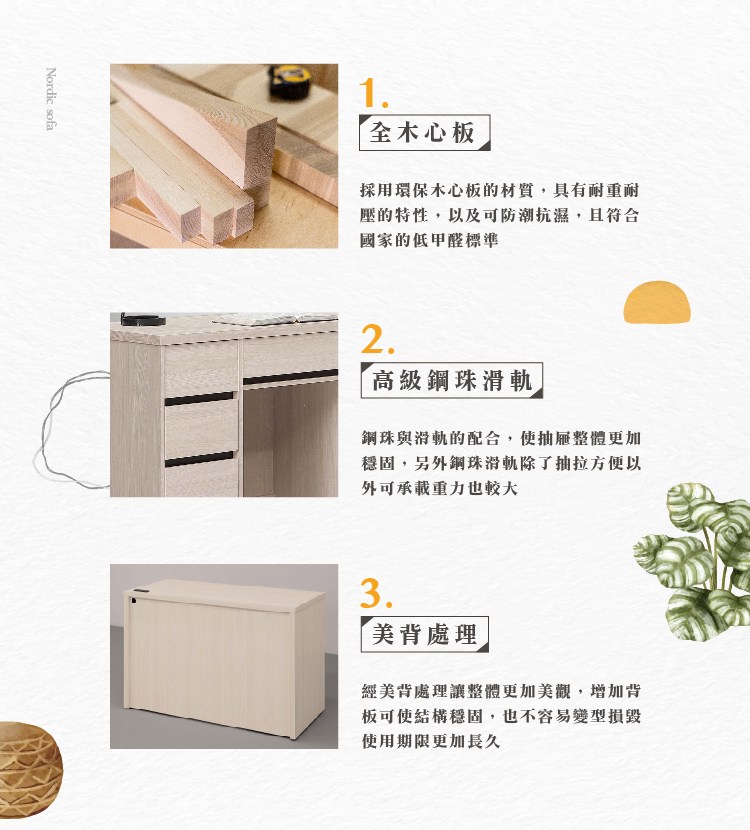 Nordic sofa

1.
全木心板

採用環保木心板的材質，具有耐重耐壓的特性，以及可防潮抗濕，且符合國家的低甲醛標準

2.
高級鋼珠滑軌

鋼珠與滑軌的配合，使抽屜整體更加穩固，另外鋼珠滑軌除了抽拉方便以外可承載重力也較大

3.
美背處理

經美背處理讓整體更加美觀，增加背板可使結構穩固，也不容易變型損毀使用期限更加長久