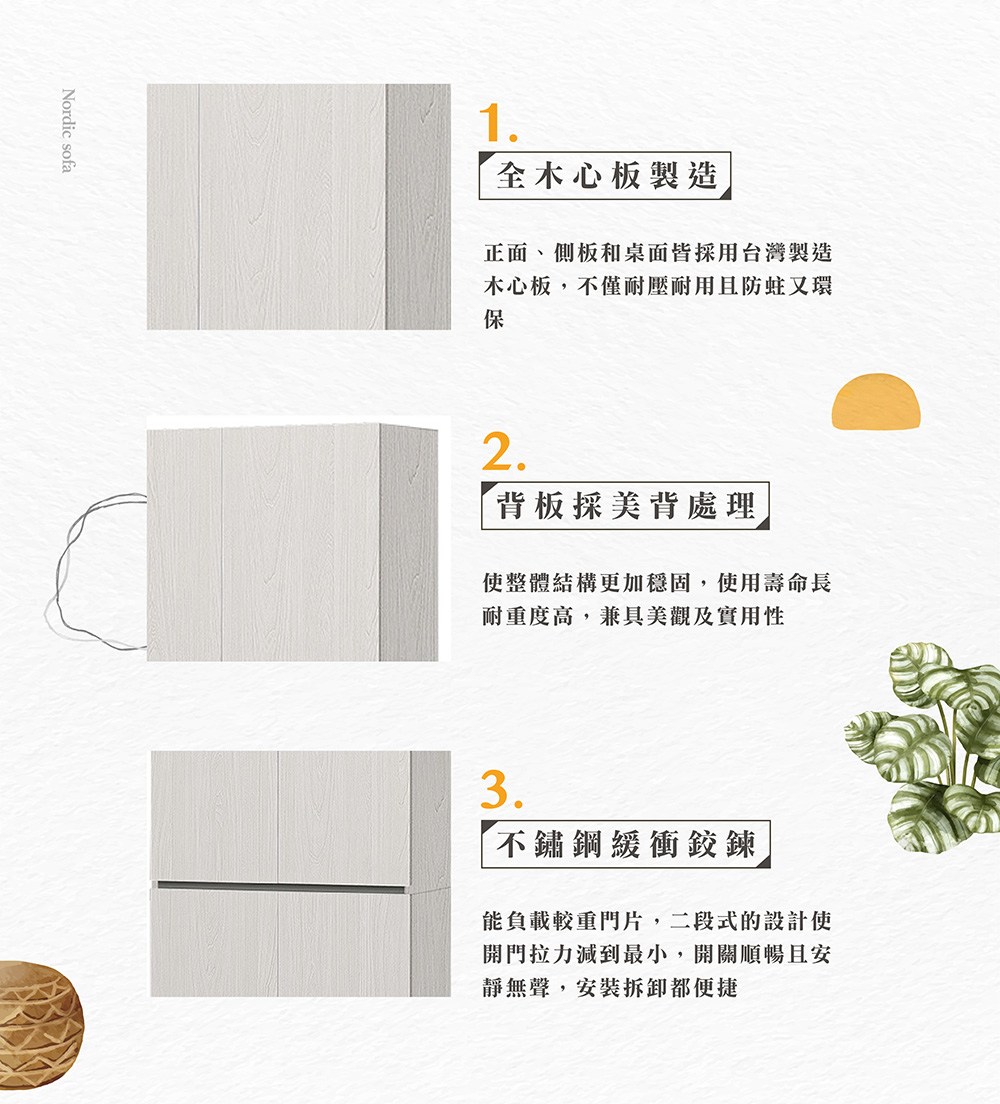 Nordic sofa

1.

全木心板製造

正面、側板和桌面皆採用台灣製造木心板，不僅耐壓耐用且防蛀又環保

2.

背板採美背處理

使整體結構更加穩固，使用壽命長耐重度高，兼具美觀及實用性

3.

不鏽鋼緩衝鉸鍊

能負載較重門片，二段式的設計使開門拉力減到最小，開關順暢且安靜無聲，安裝拆卸都便捷