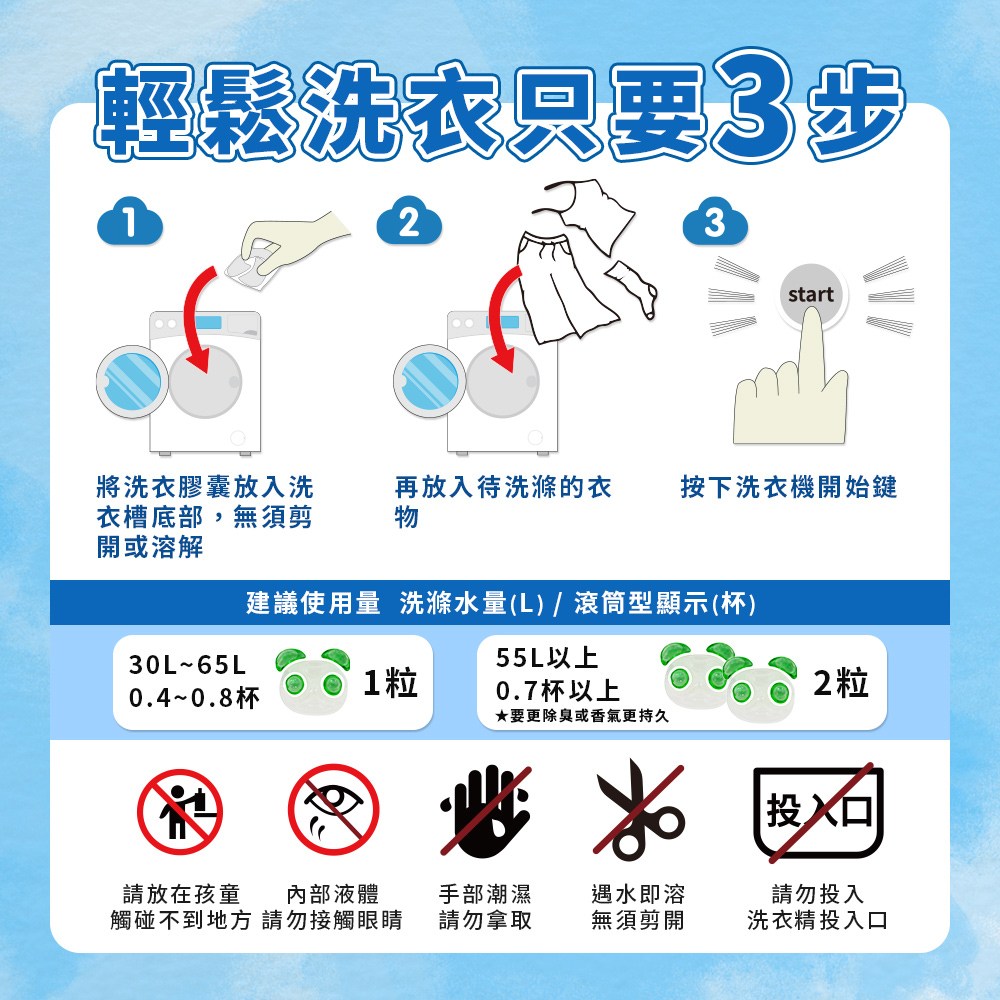 輕鬆洗衣只要3步

1

將洗衣膠囊放入洗衣槽底部，無須剪開或溶解

2

再放入待洗滌的衣物

3

start

按下洗衣機開始鍵

建議使用量 洗滌水量(L) / 滾筒型顯示(杯)

30L~65L
0.4~0.8杯
1粒

55L以上
0.7杯以上
★要更除臭或香氣更持久
2粒

請放在孩童觸碰不到地方

內部液體請勿接觸眼睛

手部潮濕請勿拿取

遇水即溶無須剪開

投入口

請勿投入洗衣精投入口