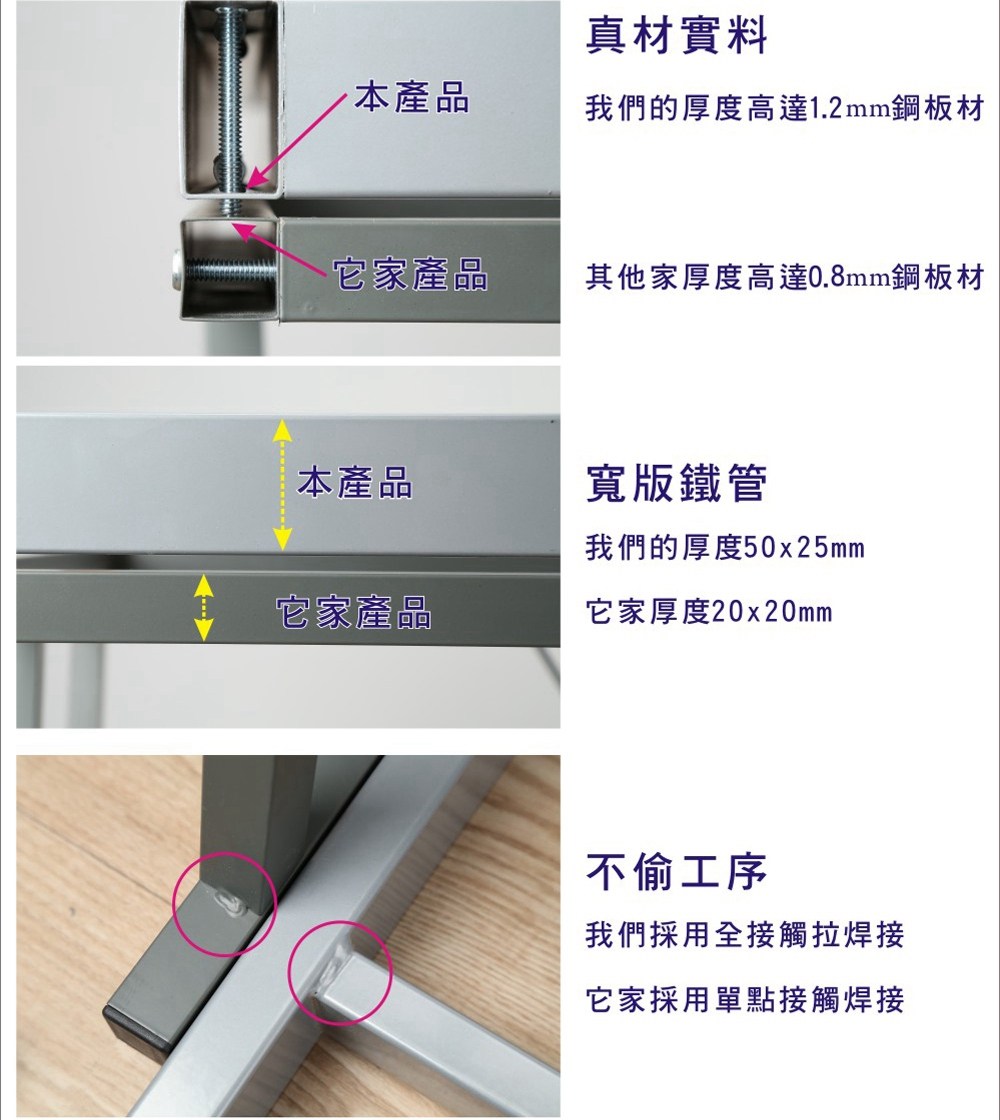 本產品

它家產品

真材實料

我們的厚度高達1.2mm鋼板材

其他家厚度高達0.8mm鋼板材

本產品

它家產品

寬版鐵管

我們的厚度50x25mm

它家厚度20x20mm

不偷工序

我們採用全接觸拉焊接

它家採用單點接觸焊接