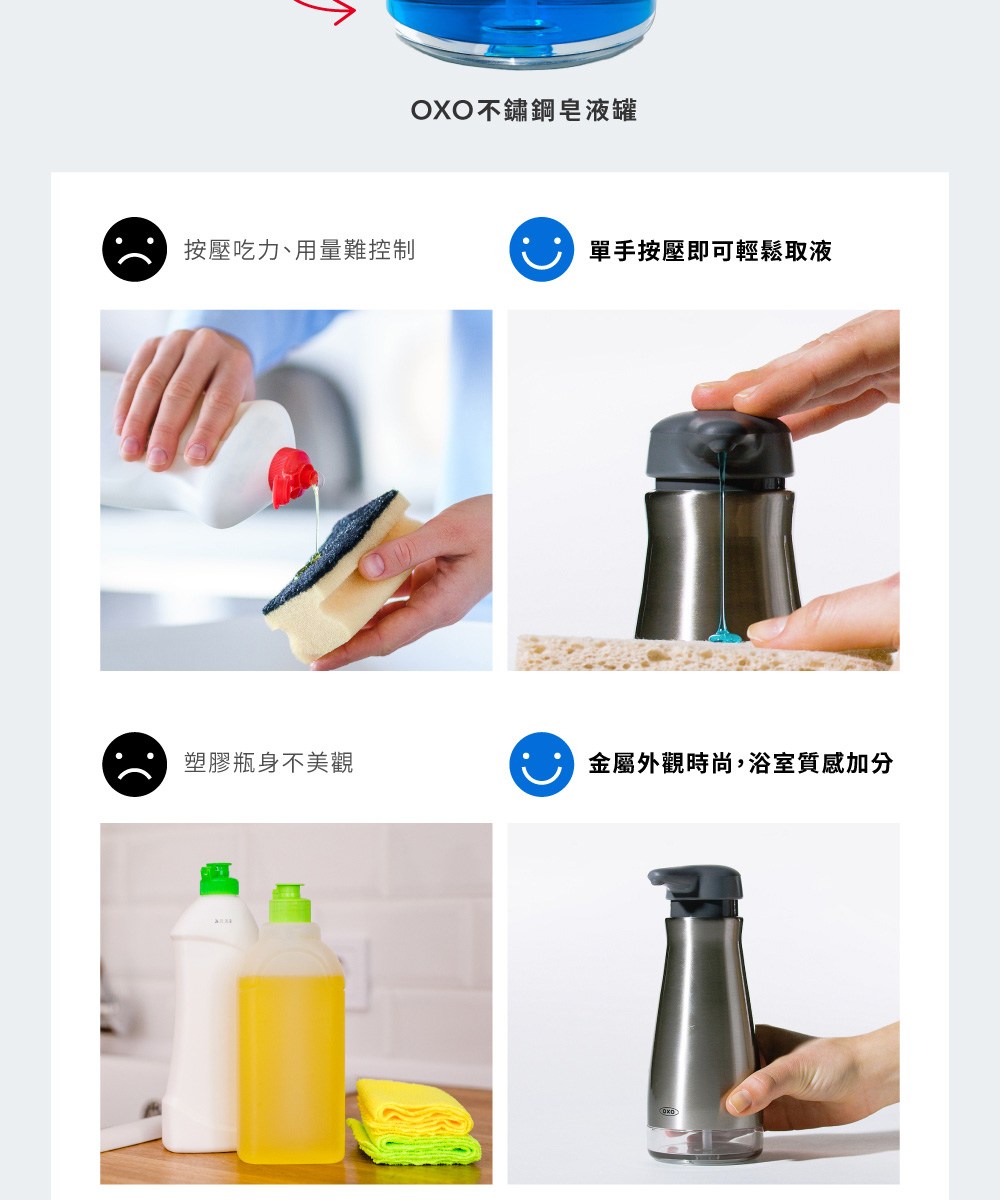 OXO不鏽鋼皂液罐

按壓吃力、用量難控制

單手按壓即可輕鬆取液

塑膠瓶身不美觀

金屬外觀時尚，浴室質感加分