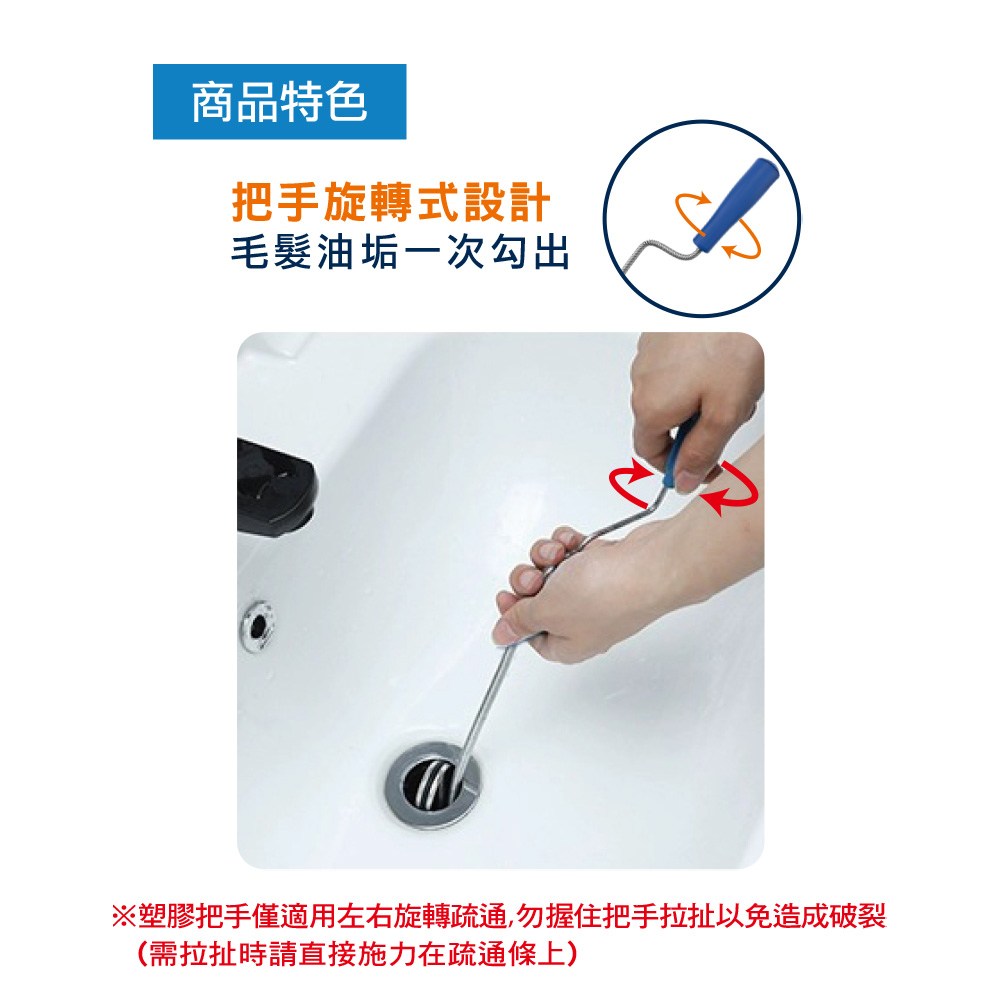 商品特色

把手旋轉式設計
毛髮油垢一次勾出

※塑膠把手僅適用左右旋轉疏通,勿握住把手拉扯以免造成破裂
（需拉扯時請直接施力在疏通條上）