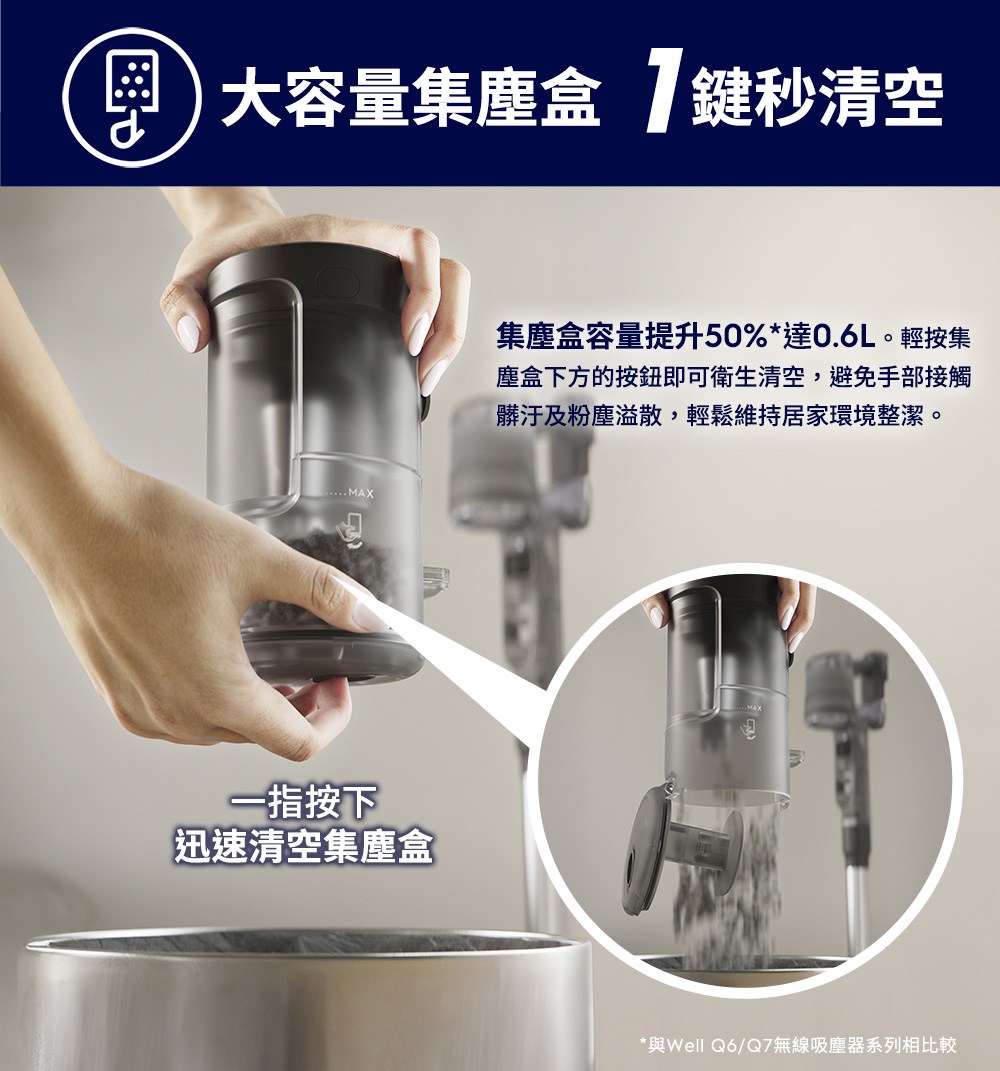 大容量集塵盒 1鍵秒清空

集塵盒容量提升50%*達0.6L。輕按集塵盒下方的按鈕即可衛生清空，避免手部接觸髒汙及粉塵溢散，輕鬆維持居家環境整潔。

MAX

MAX

一指按下
迅速清空集塵盒

*與Well Q6/Q7無線吸塵器系列相比較