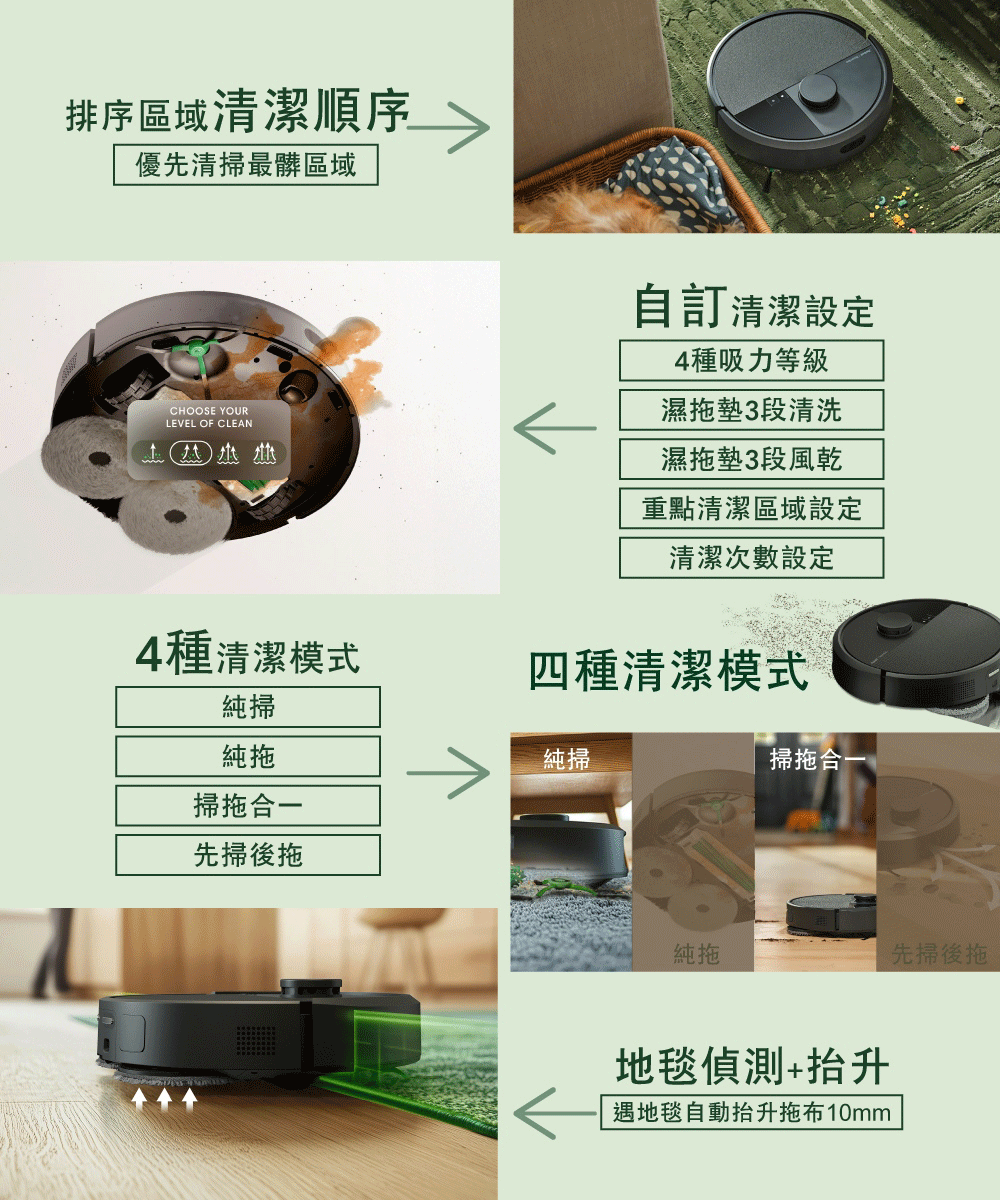 排序區域清潔順序

優先清掃最髒區域

CHOOSE YOUR
LEVEL OF CLEAN

自訂清潔設定

4種吸力等級

濕拖墊3段清洗

濕拖墊3段風乾

重點清潔區域設定

清潔次數設定

4種清潔模式

純掃

純拖

掃拖合一

先掃後拖

四種清潔模式

純掃

掃拖合一

純拖

先掃後拖

地毯偵測+抬升

遇地毯自動抬升拖布10mm