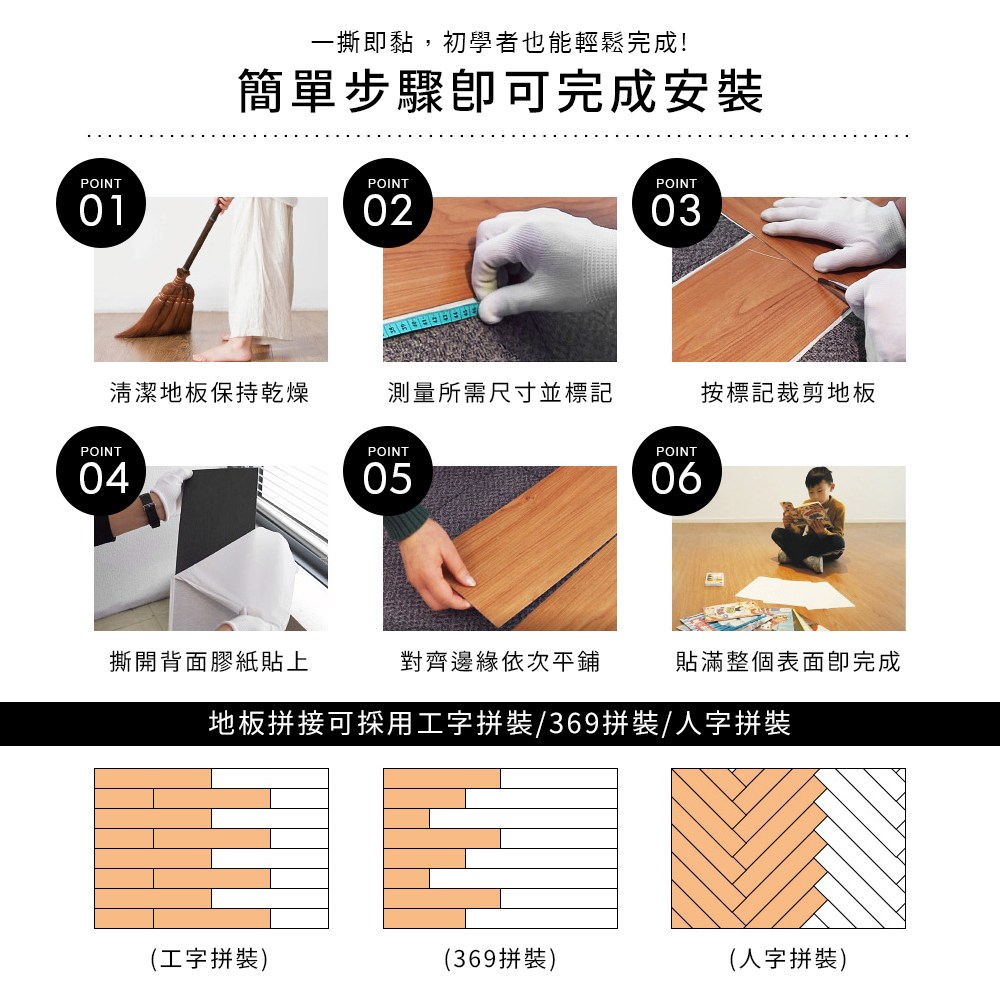 一撕即黏，初學者也能輕鬆完成!
簡單步驟即可完成安裝

POINT
01
清潔地板保持乾燥

POINT
02
測量所需尺寸並標記

POINT
03
按標記裁剪地板

POINT
04
撕開背面膠紙貼上

POINT
05
對齊邊緣依次平鋪

POINT
06
貼滿整個表面即完成

地板拼接可採用工字拼裝/369拼裝/人字拼裝

(工字拼裝)

(369拼裝)

(人字拼裝)