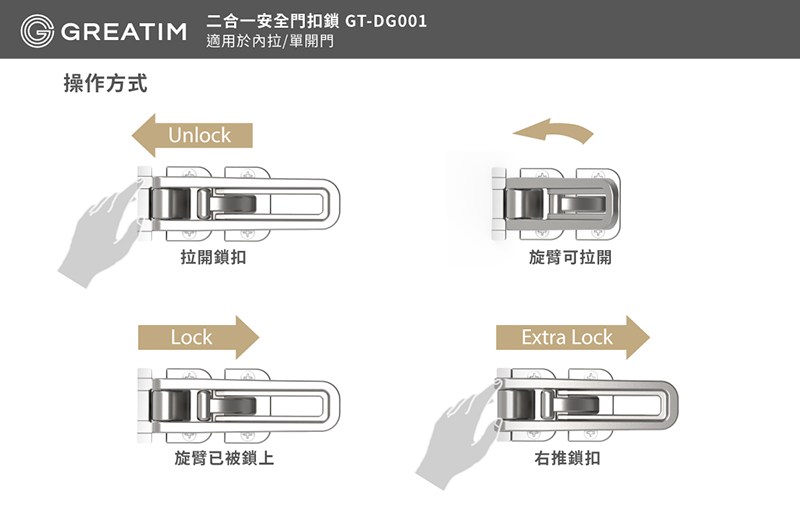 GREATIM 二合一安全門扣鎖 GT-DG001
適用於內拉/單開門

操作方式

Unlock

拉開鎖扣

旋臂可拉開

Lock

旋臂已被鎖上

Extra Lock

右推鎖扣