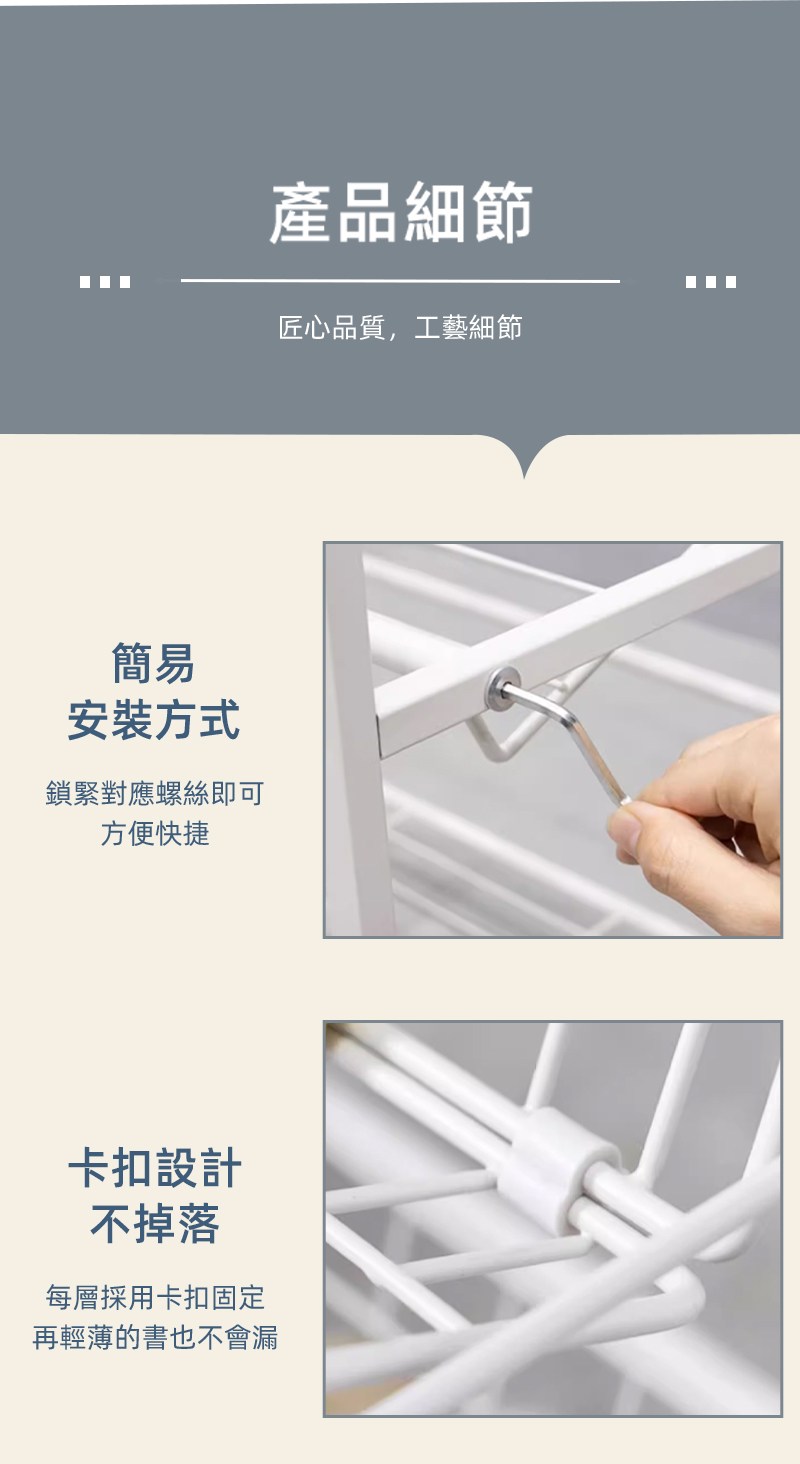 產品細節

匠心品質，工藝細節

簡易
安裝方式

鎖緊對應螺絲即可
方便快捷

卡扣設計
不掉落

每層採用卡扣固定
再輕薄的書也不會漏