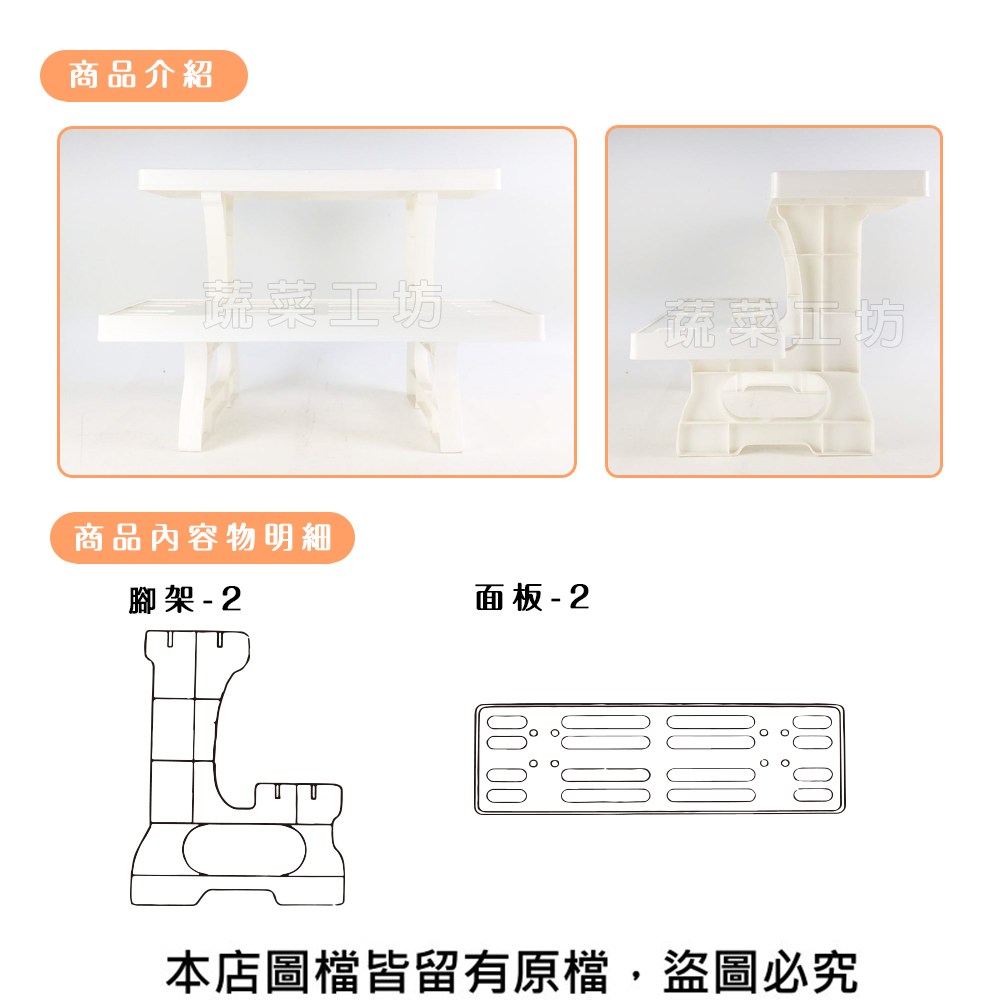 商品介紹

蔬菜工坊

蔬菜工坊

商品內容物明細

腳架-2

面板-2

本店圖檔皆留有原檔，盜圖必究