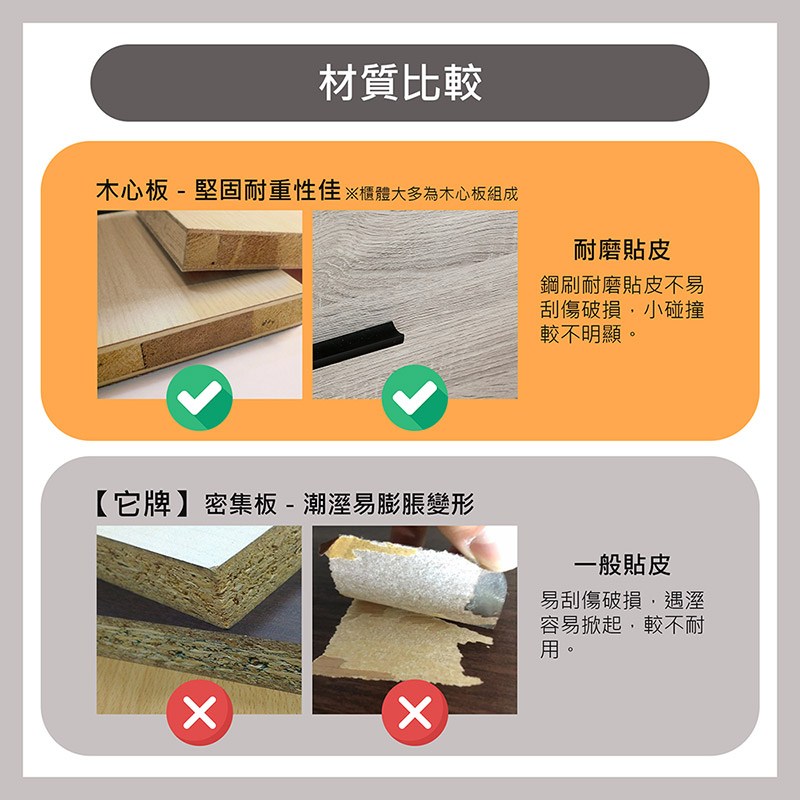 材質比較

木心板 - 堅固耐重性佳 ※櫃體大多為木心板組成

耐磨貼皮

鋼刷耐磨貼皮不易刮傷破損，小碰撞較不明顯。

【它牌】密集板 - 潮溼易膨脹變形

一般貼皮

易刮傷破損，遇溼容易掀起，較不耐用。