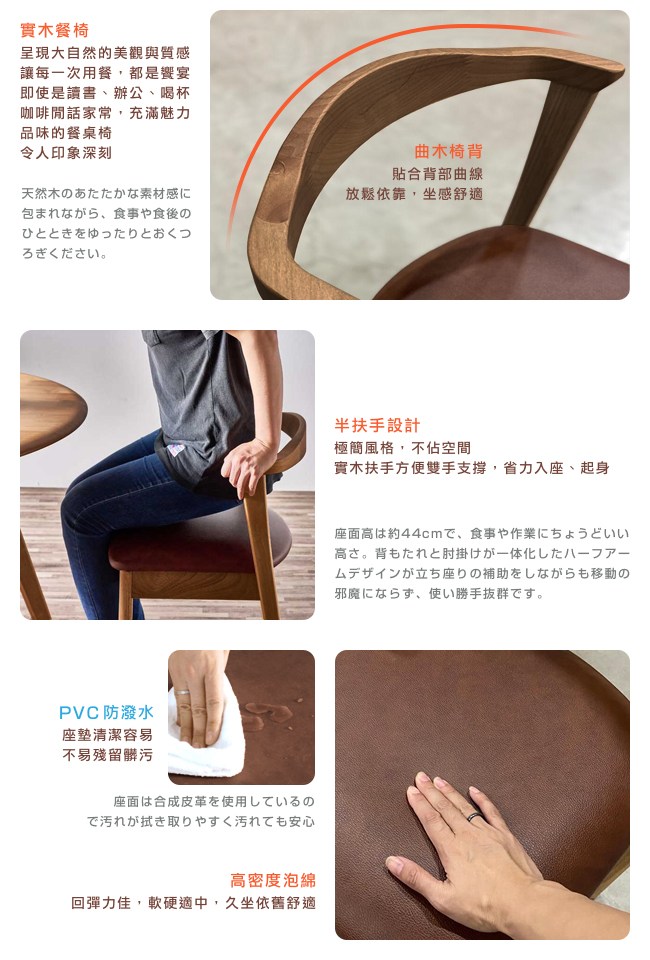 實木餐椅

呈現大自然的美觀與質感
讓每一次用餐，都是饗宴
即使是讀書、辦公、喝杯咖啡閒話家常，充滿魅力
品味的餐桌椅
令人印象深刻

天然木のあたたかな素材感に包まれながら、食事や食後のひとときをゆったりとおくつろぎください。

曲木椅背
貼合背部曲線
放鬆依靠，坐感舒適

半扶手設計
極簡風格，不佔空間
實木扶手方便雙手支撐，省力入座、起身

座面高は約44cmで、食事や作業にちょうどいい高さ。背もたれと肘掛けが一体化したハーフアームデザインが立ち座りの補助をしながらも移動の邪魔にならず、使い勝手抜群です。

PVC防潑水
座墊清潔容易
不易殘留髒污

座面は合成皮革を使用しているので汚れが拭き取りやすく汚れても安心

高密度泡綿
回彈力佳，軟硬適中，久坐依舊舒適