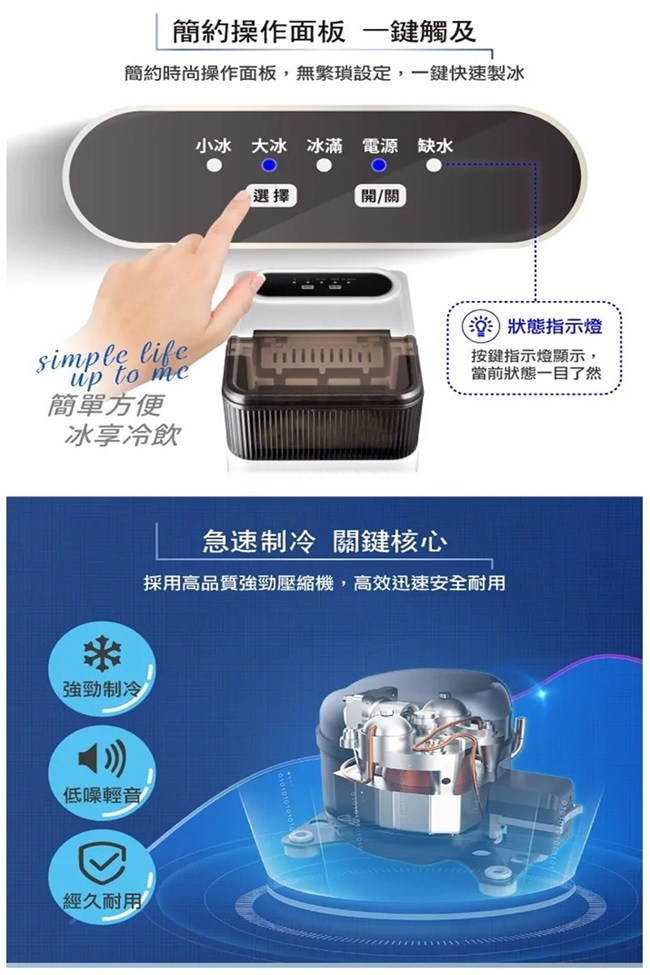 簡約操作面板 一鍵觸及

簡約時尚操作面板，無繁瑣設定，一鍵快速製冰

小冰 大冰 冰滿 電源 缺水

選擇 開/關

狀態指示燈

按鍵指示燈顯示，當前狀態一目了然

simple life up to me

簡單方便
冰享冷飲

急速制冷 關鍵核心

採用高品質強勁壓縮機，高效迅速安全耐用

強勁制冷

低噪輕音

經久耐用