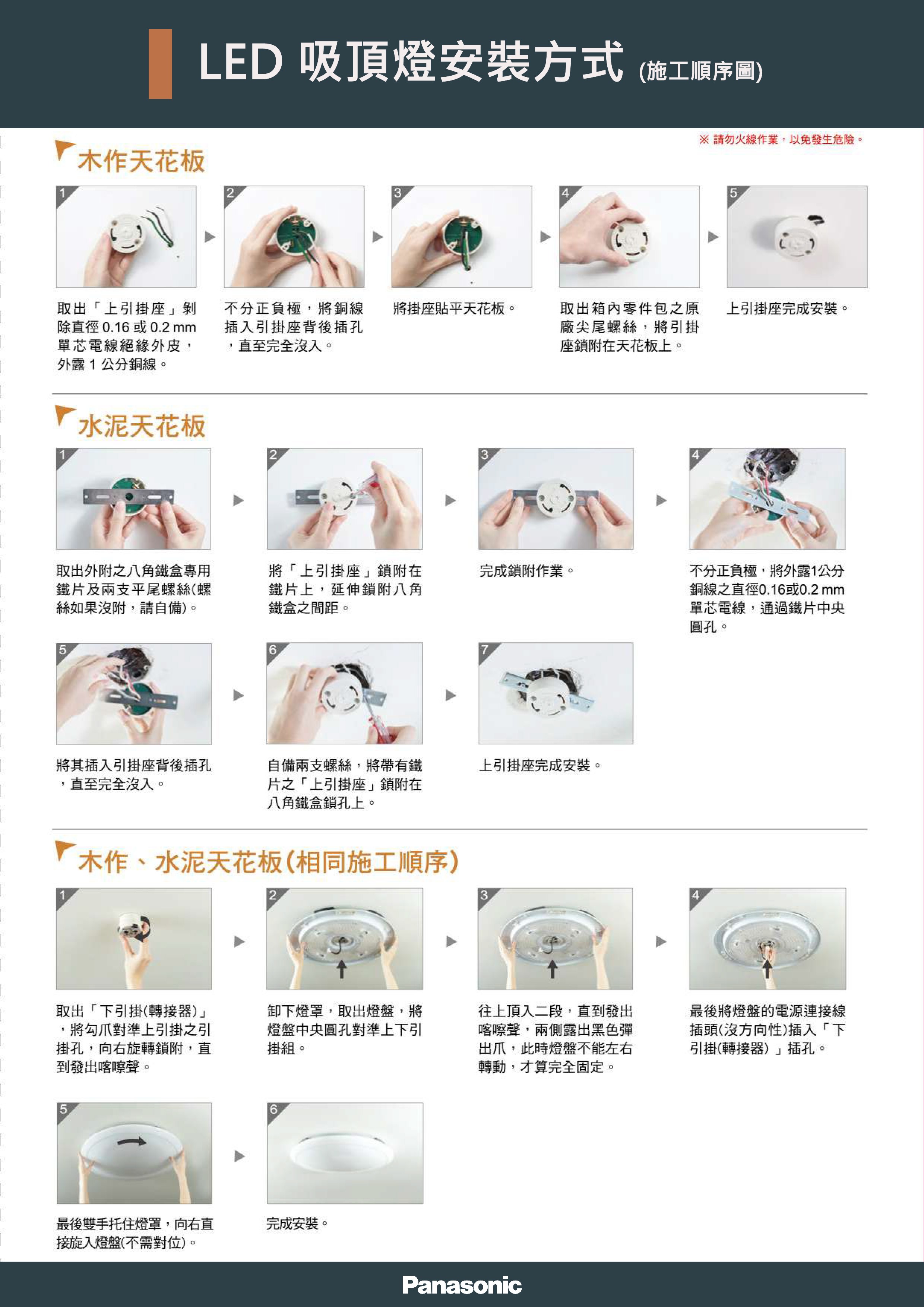 LED 吸頂燈安裝方式 (施工順序圖)

※ 請勿火線作業，以免發生危險。

木作天花板

1
取出「上引掛座」剝除直徑 0.16 或 0.2 mm 單芯電線絕緣外皮，外露 1 公分銅線。

2
不分正負極，將銅線插入引掛座背後插孔，直至完全沒入。

3
將掛座貼平天花板。

4
取出箱內零件包之原廠尖尾螺絲，將引掛座鎖附在天花板上。

5
上引掛座完成安裝。

水泥天花板

1
取出外附之八角鐵盒專用鐵片及兩支平尾螺絲(螺絲如果沒附，請自備)。

2
將「上引掛座」鎖附在鐵片上，延伸鎖附八角鐵盒之間距。

3
完成鎖附作業。

4
不分正負極，將外露1公分銅線之直徑0.16或0.2 mm 單芯電線，通過鐵片中央圓孔。

5
將其插入引掛座背後插孔，直至完全沒入。

6
自備兩支螺絲，將帶有鐵片之「上引掛座」鎖附在八角鐵盒鎖孔上。

7
上引掛座完成安裝。

木作、水泥天花板(相同施工順序)

1
取出「下引掛(轉接器)」，將勾爪對準上引掛之引掛孔，向右旋轉鎖附，直到發出喀嚓聲。

2
卸下燈罩，取出燈盤，將燈盤中央圓孔對準上下引掛組。

3
往上頂入二段，直到發出喀嚓聲，兩側露出黑色彈出爪，此時燈盤不能左右轉動，才算完全固定。

4
最後將燈盤的電源連接線插頭(沒方向性)插入「下引掛(轉接器)」插孔。

5
最後雙手托住燈罩，向右直接旋入燈盤(不需對位)。

6
完成安裝。

Panasonic