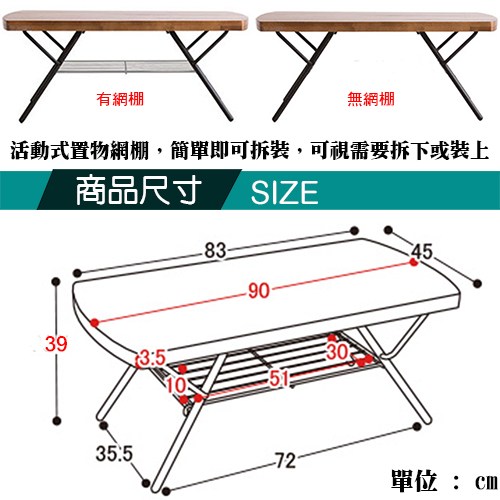 有網棚

無網棚

活動式置物網棚，簡單即可拆裝，可視需要拆下或裝上

商品尺寸 SIZE

83

45

90

39

3.5

30

10

51

35.5

72

單位 ： cm