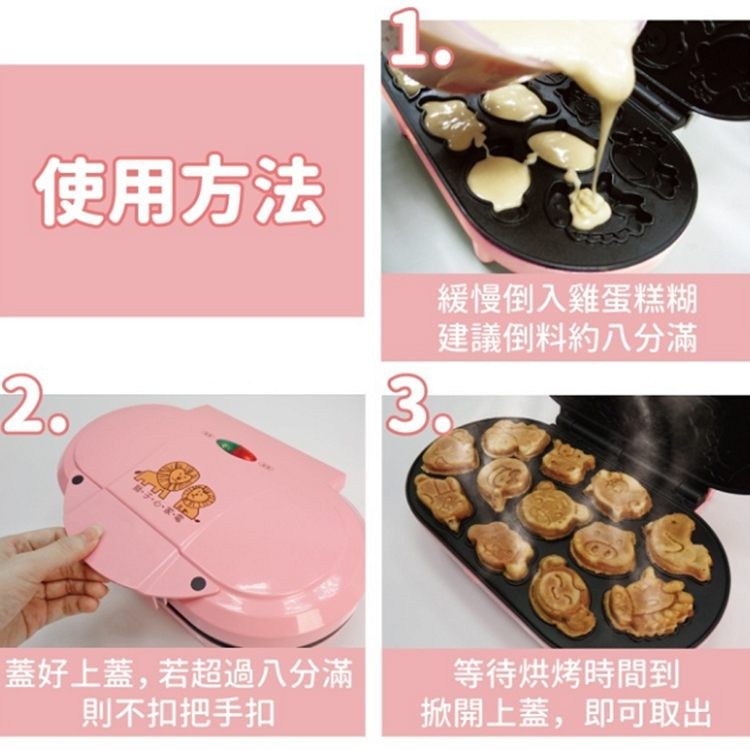 使用方法

1.

緩慢倒入雞蛋糕糊
建議倒料約八分滿

2.

獅子心家電

蓋好上蓋，若超過八分滿
則不扣把手扣

3.

等待烘烤時間到
掀開上蓋，即可取出