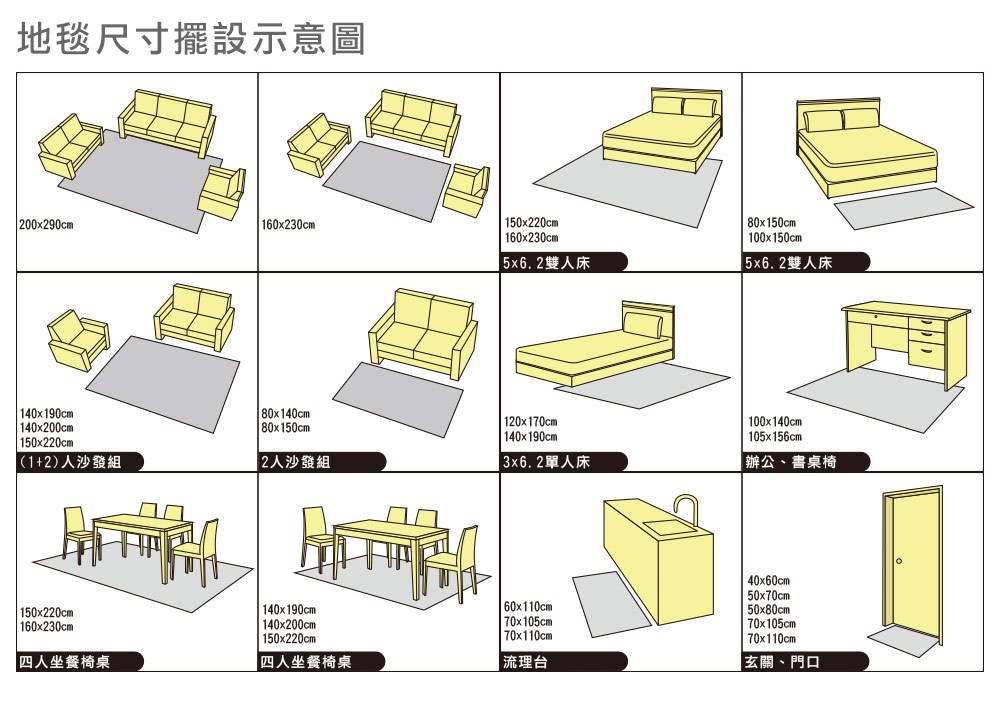 地毯尺寸擺設示意圖

200×290cm

160×230cm

150×220cm
160×230cm
5×6.2雙人床

80×150cm
100×150cm
5×6.2雙人床

140×190cm
140×200cm
150×220cm
(1+2)人沙發組

80×140cm
80×150cm
2人沙發組

120×170cm
140×190cm
3×6.2單人床

100×140cm
105×156cm
辦公、書桌椅

150×220cm
160×230cm
四人坐餐椅桌

140×190cm
140×200cm
150×220cm
四人坐餐椅桌

60×110cm
70×105cm
70×110cm
流理台

40×60cm
50×70cm
50×80cm
70×105cm
70×110cm
玄關、門口