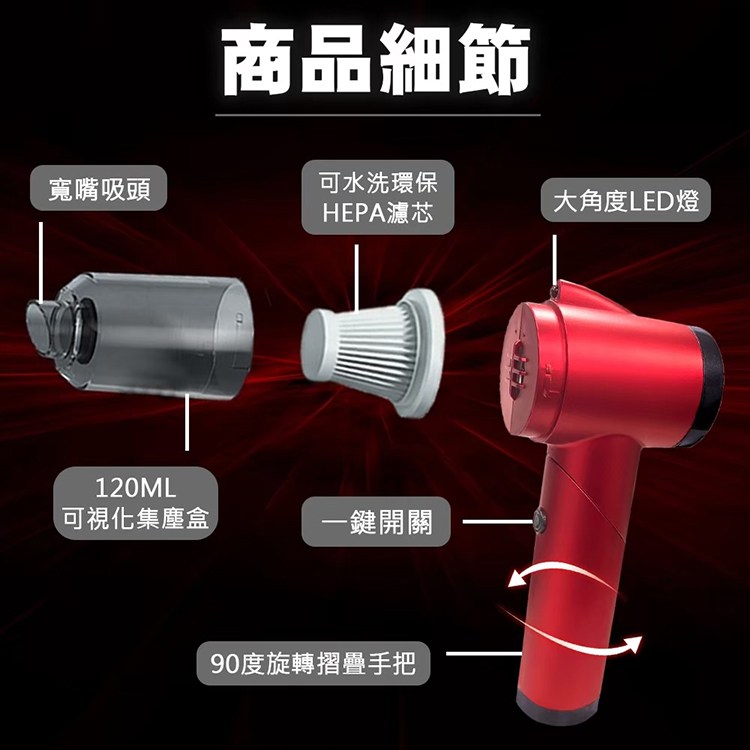 商品細節

寬嘴吸頭

可水洗環保
HEPA濾芯

大角度LED燈

120ML
可視化集塵盒

一鍵開關

90度旋轉摺疊手把