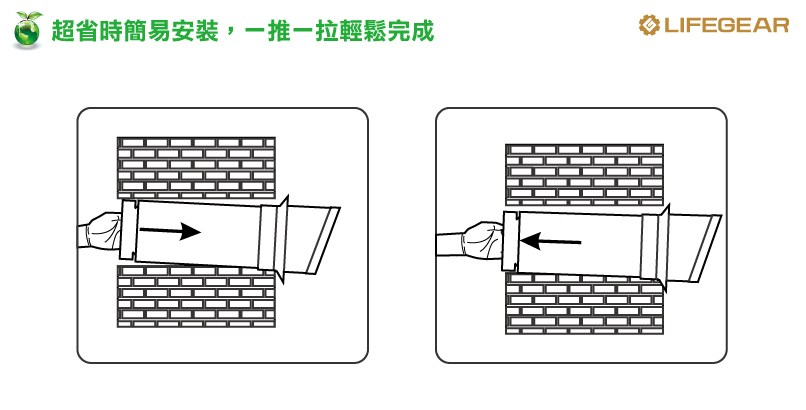 超省時簡易安裝，一推一拉輕鬆完成

LIFEGEAR