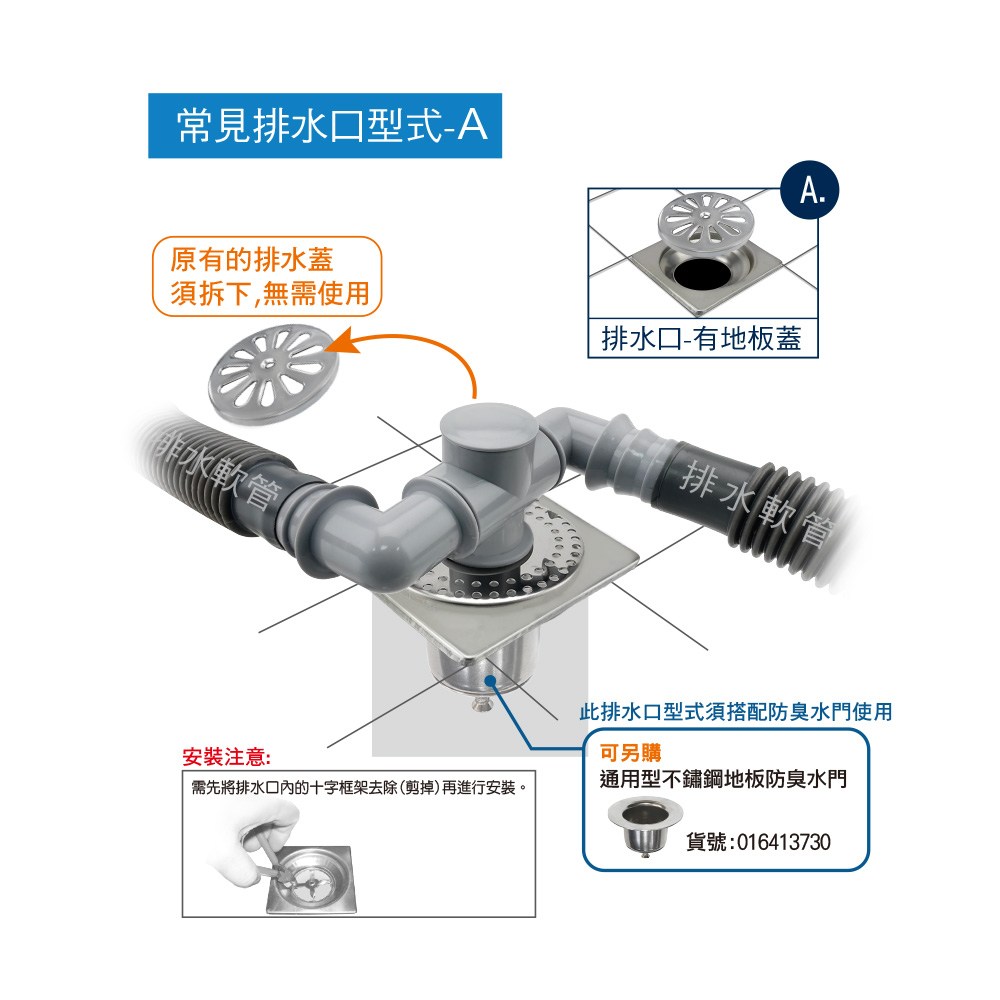 常見排水口型式-A

A.

排水口-有地板蓋

原有的排水蓋
須拆下,無需使用

排水軟管

排水軟管

此排水口型式須搭配防臭水門使用

可另購
通用型不鏽鋼地板防臭水門
貨號:016413730

安裝注意:
需先將排水口內的十字框架去除(剪掉)再進行安裝。