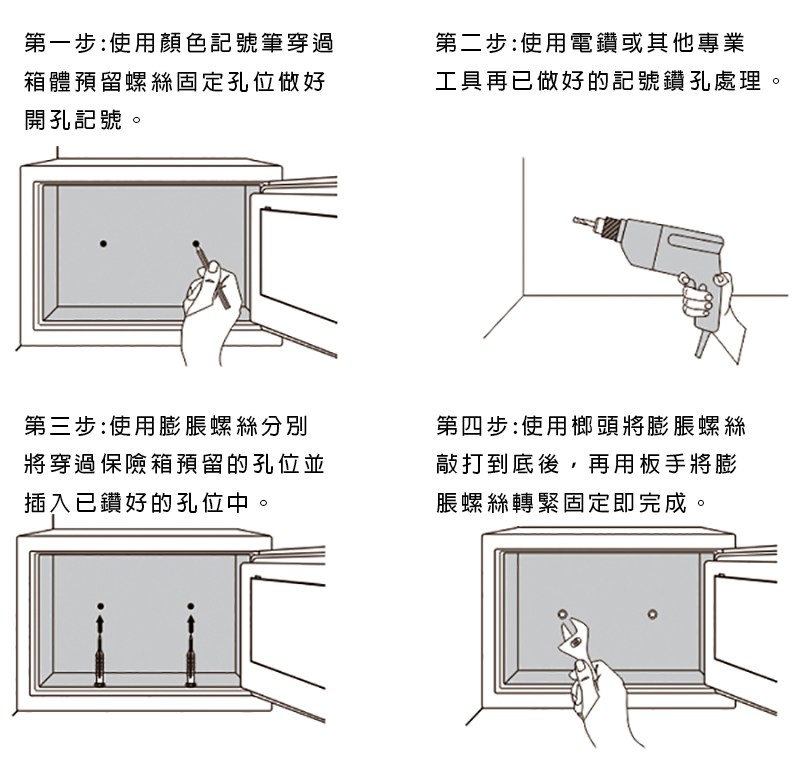 第一步:使用顏色記號筆穿過箱體預留螺絲固定孔位做好開孔記號。

第二步:使用電鑽或其他專業工具再已做好的記號鑽孔處理。

第三步:使用膨脹螺絲分別將穿過保險箱預留的孔位並插入已鑽好的孔位中。

第四步:使用榔頭將膨脹螺絲敲打到底後，再用板手將膨脹螺絲轉緊固定即完成。