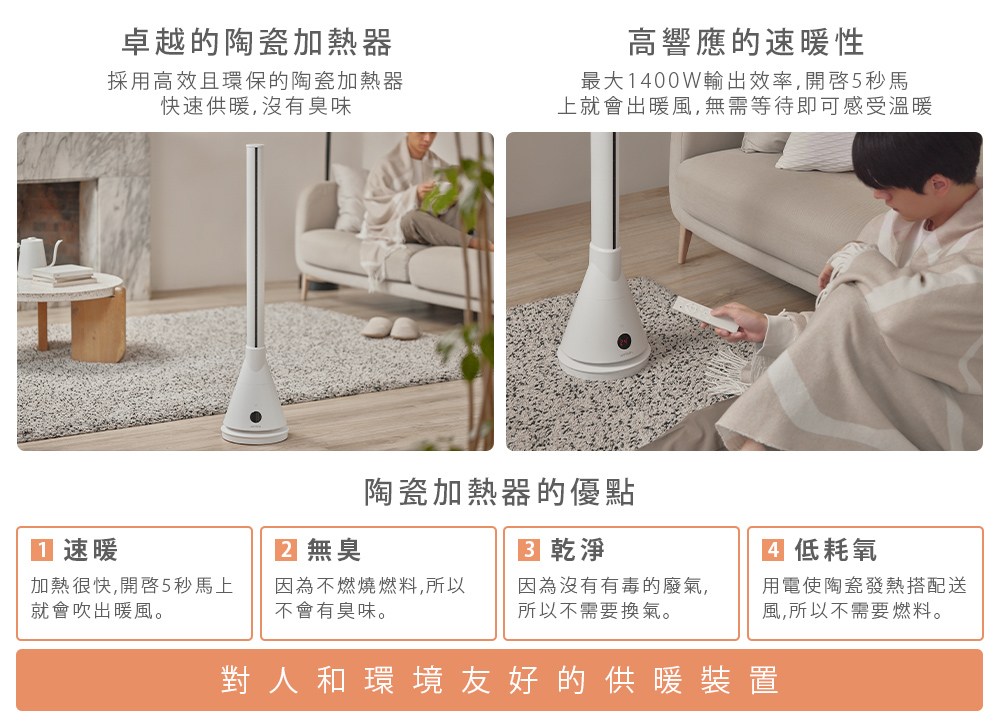 卓越的陶瓷加熱器

採用高效且環保的陶瓷加熱器
快速供暖,沒有臭味

高響應的速暖性

最大1400W輸出效率,開啓5秒馬上就會出暖風,無需等待即可感受溫暖

陶瓷加熱器的優點

1 速暖
加熱很快,開啓5秒馬上就會吹出暖風。

2 無臭
因為不燃燒燃料,所以不會有臭味。

3 乾淨
因為沒有有毒的廢氣,所以不需要換氣。

4 低耗氧
用電使陶瓷發熱搭配送風,所以不需要燃料。

對人和環境友好的供暖裝置