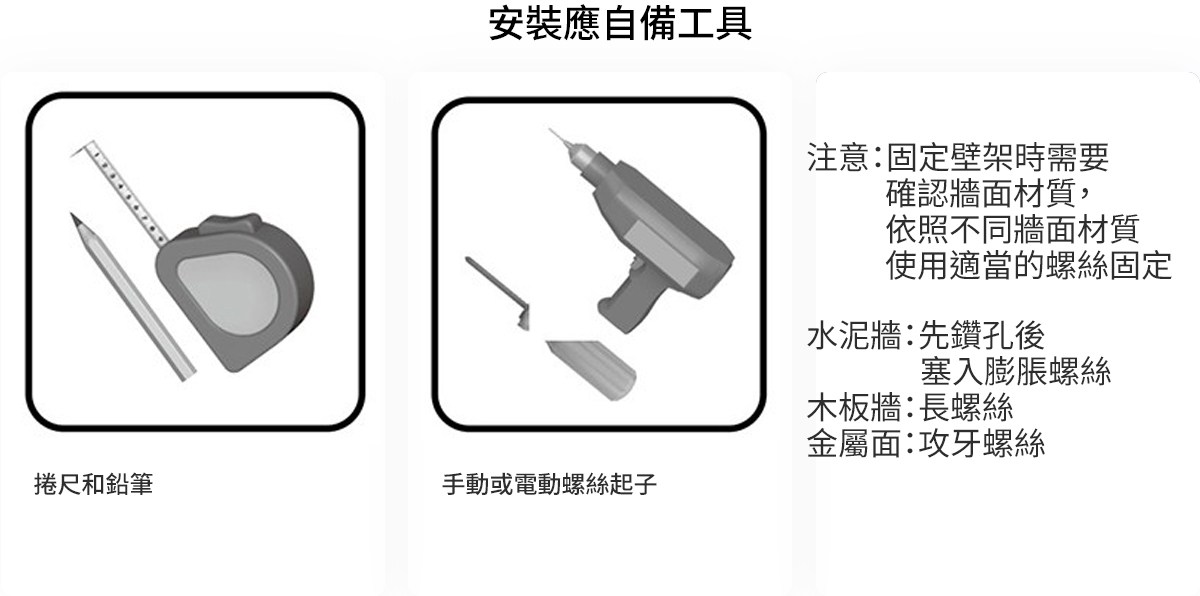 安裝應自備工具

捲尺和鉛筆

手動或電動螺絲起子

注意：固定壁架時需要確認牆面材質，依照不同牆面材質使用適當的螺絲固定

水泥牆：先鑽孔後塞入膨脹螺絲
木板牆：長螺絲
金屬面：攻牙螺絲