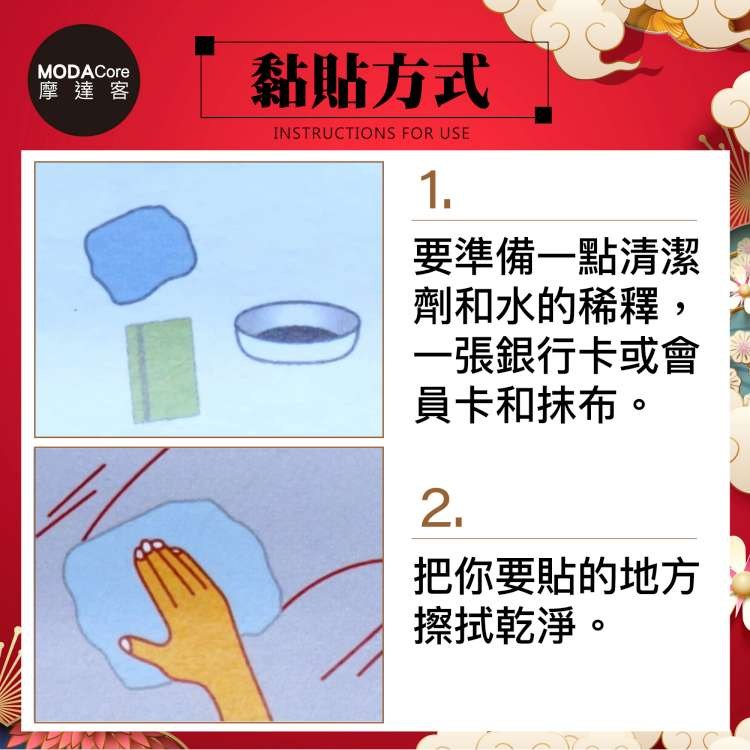 MODACore
摩達客

黏貼方式
INSTRUCTIONS FOR USE

1.

要準備一點清潔劑和水的稀釋，一張銀行卡或會員卡和抹布。

2.

把你要貼的地方擦拭乾淨。