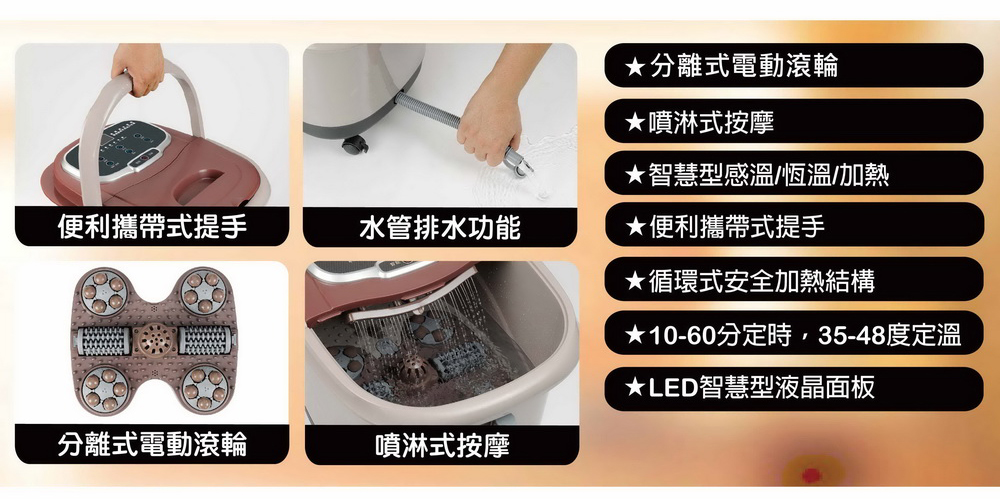 便利攜帶式提手

水管排水功能

分離式電動滾輪

噴淋式按摩

★分離式電動滾輪

★噴淋式按摩

★智慧型感溫/恆溫/加熱

★便利攜帶式提手

★循環式安全加熱結構

★10-60分定時，35-48度定溫

★LED智慧型液晶面板