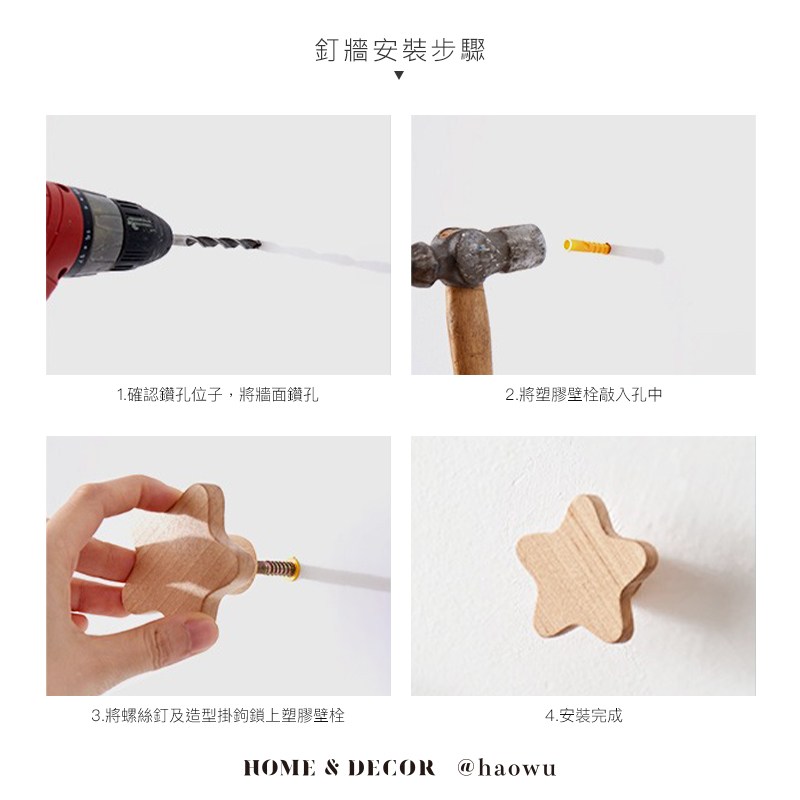 釘牆安裝步驟
▼

1.確認鑽孔位子，將牆面鑽孔

2.將塑膠壁栓敲入孔中

3.將螺絲釘及造型掛鉤鎖上塑膠壁栓

4.安裝完成

HOME & DECOR @haowu